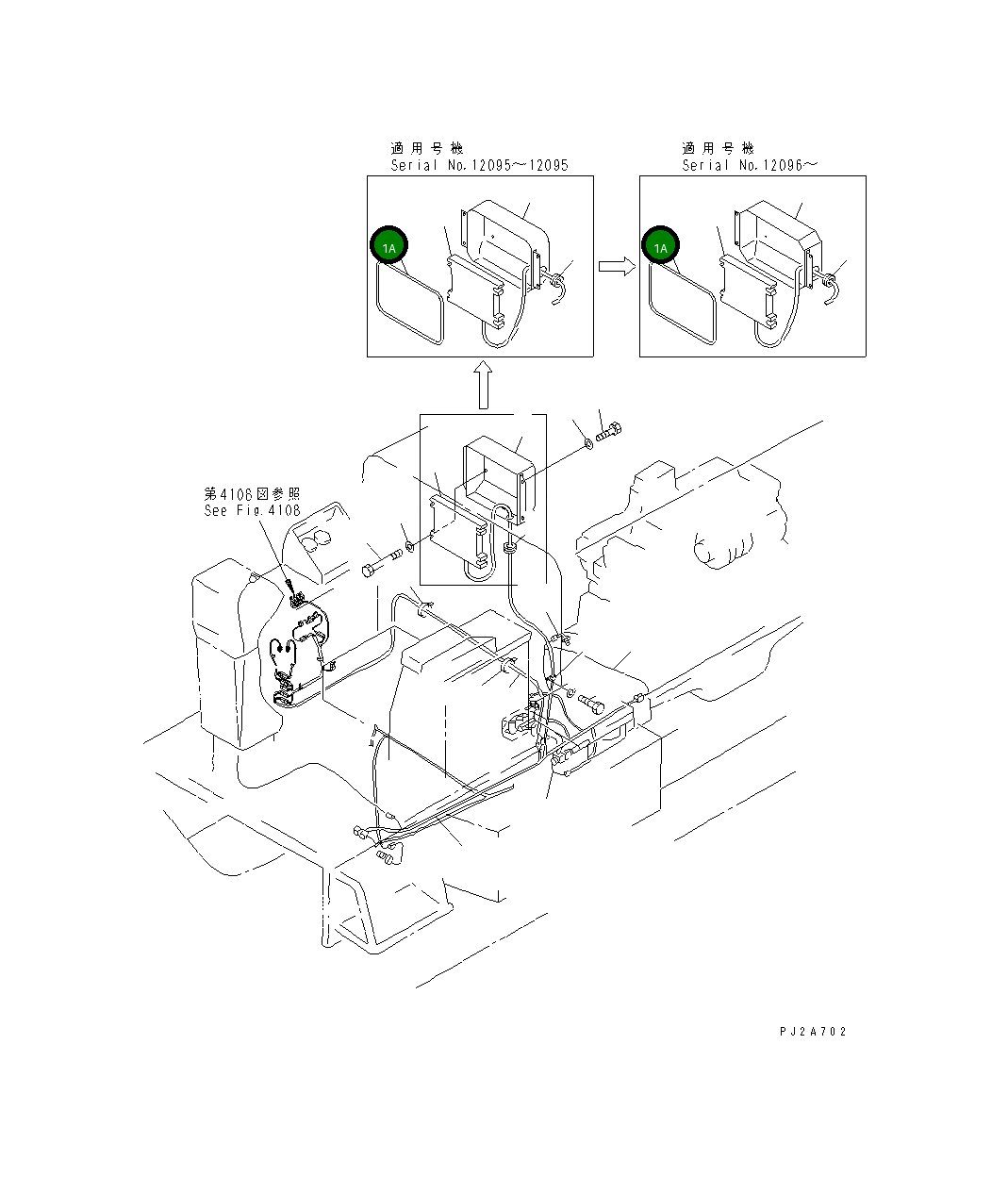 適用号機
Serial No.12095～12095

1A

適用号機
Serial No.12096～

1A

第4106図参照
See Fig.4108

PJ2A702