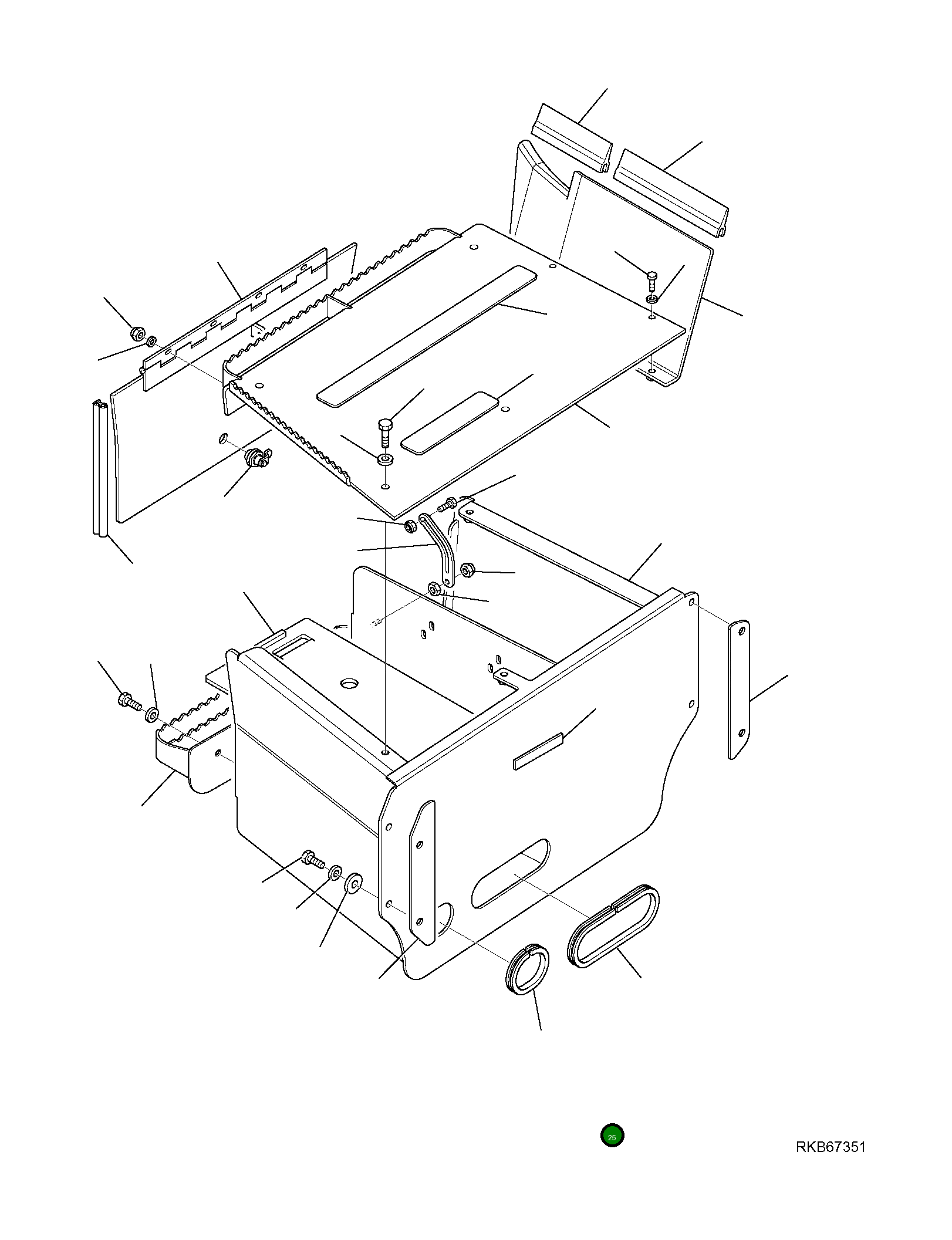 25

RKB67351