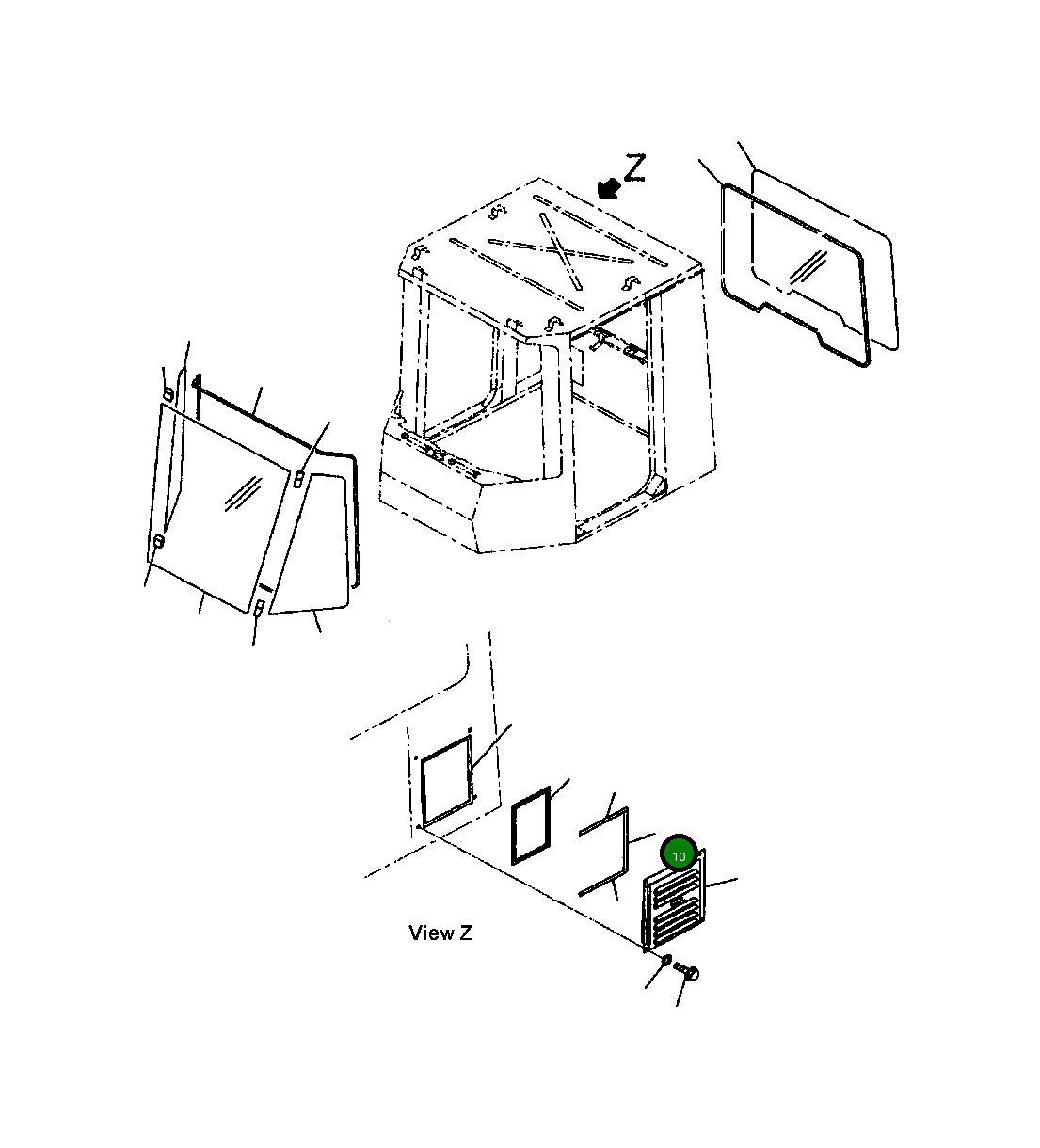 Z

10

View Z