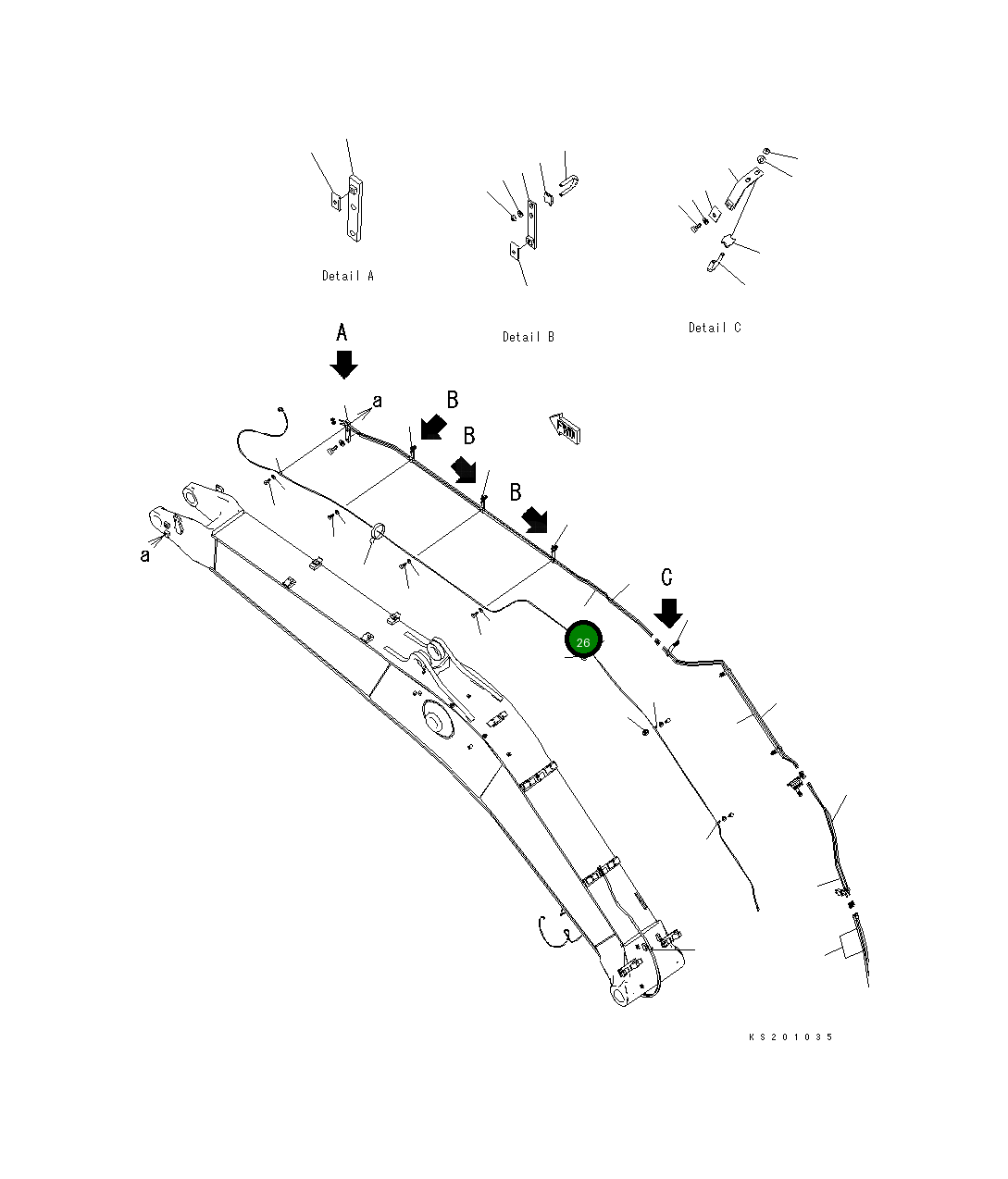 Detail A

Detail B

Detail C

A

a

B

B

B

a

C

26

KS201035