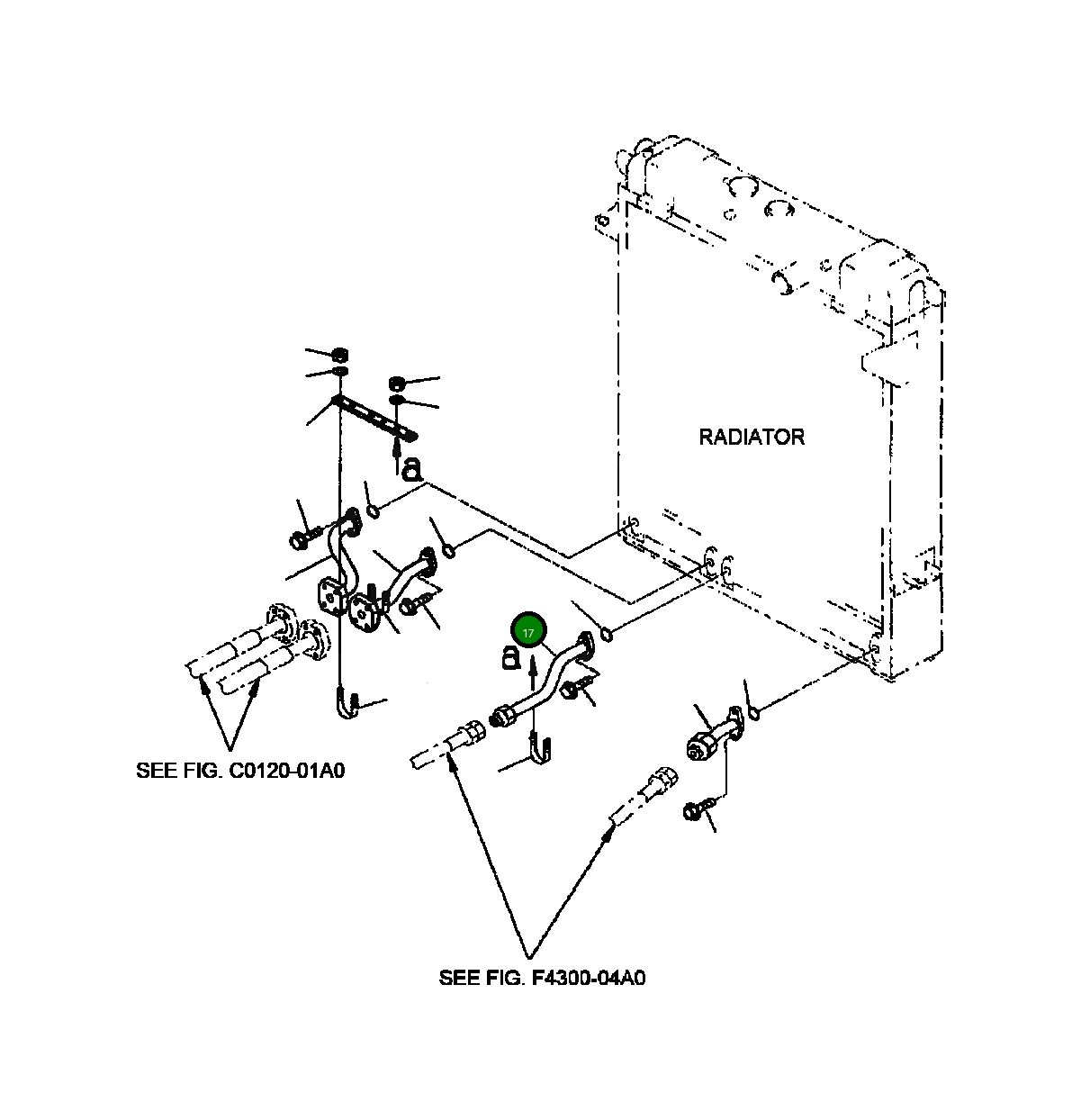 RADIATOR

a

17

a

SEE FIG. C0120-01A0

SEE FIG. F4300-04A0