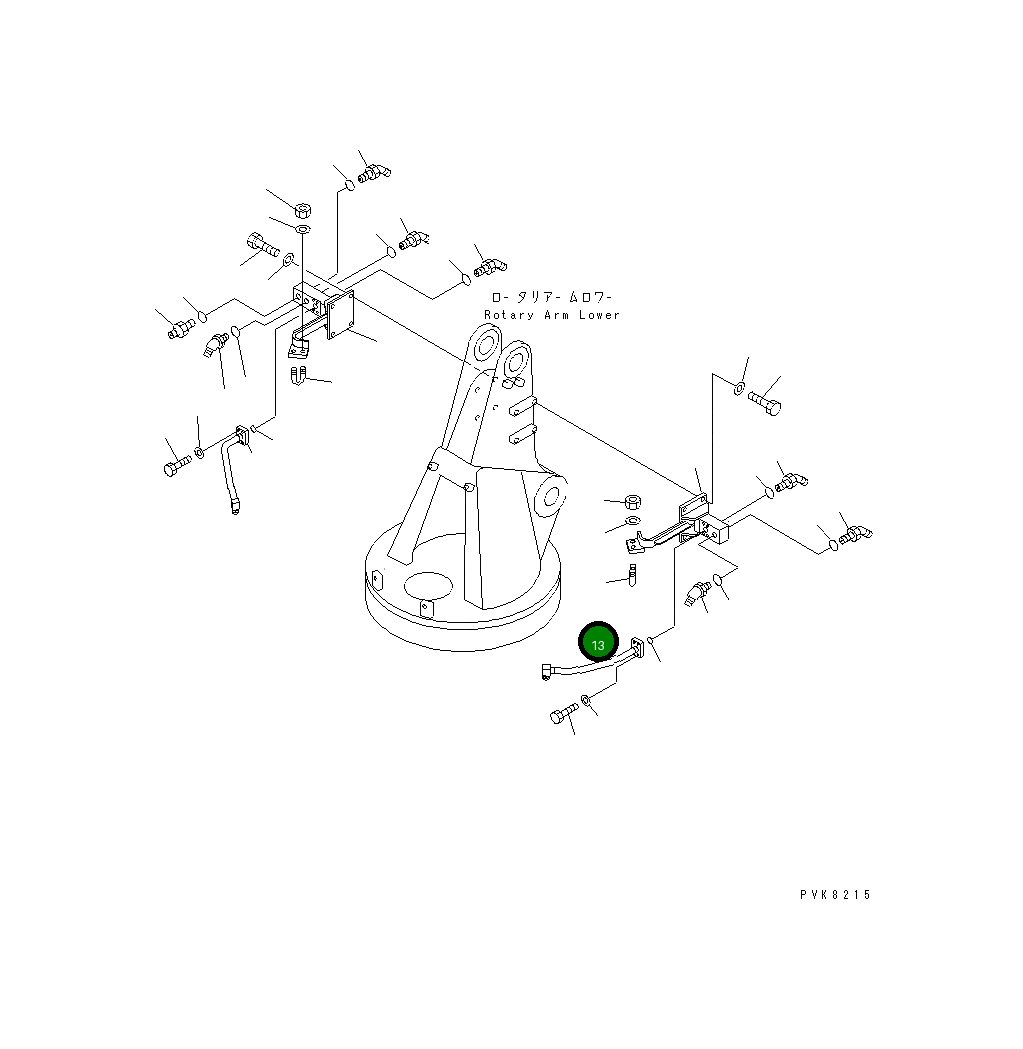 ロ－タリア－ムロワ－
Rotary Arm Lower

13

PVK8215