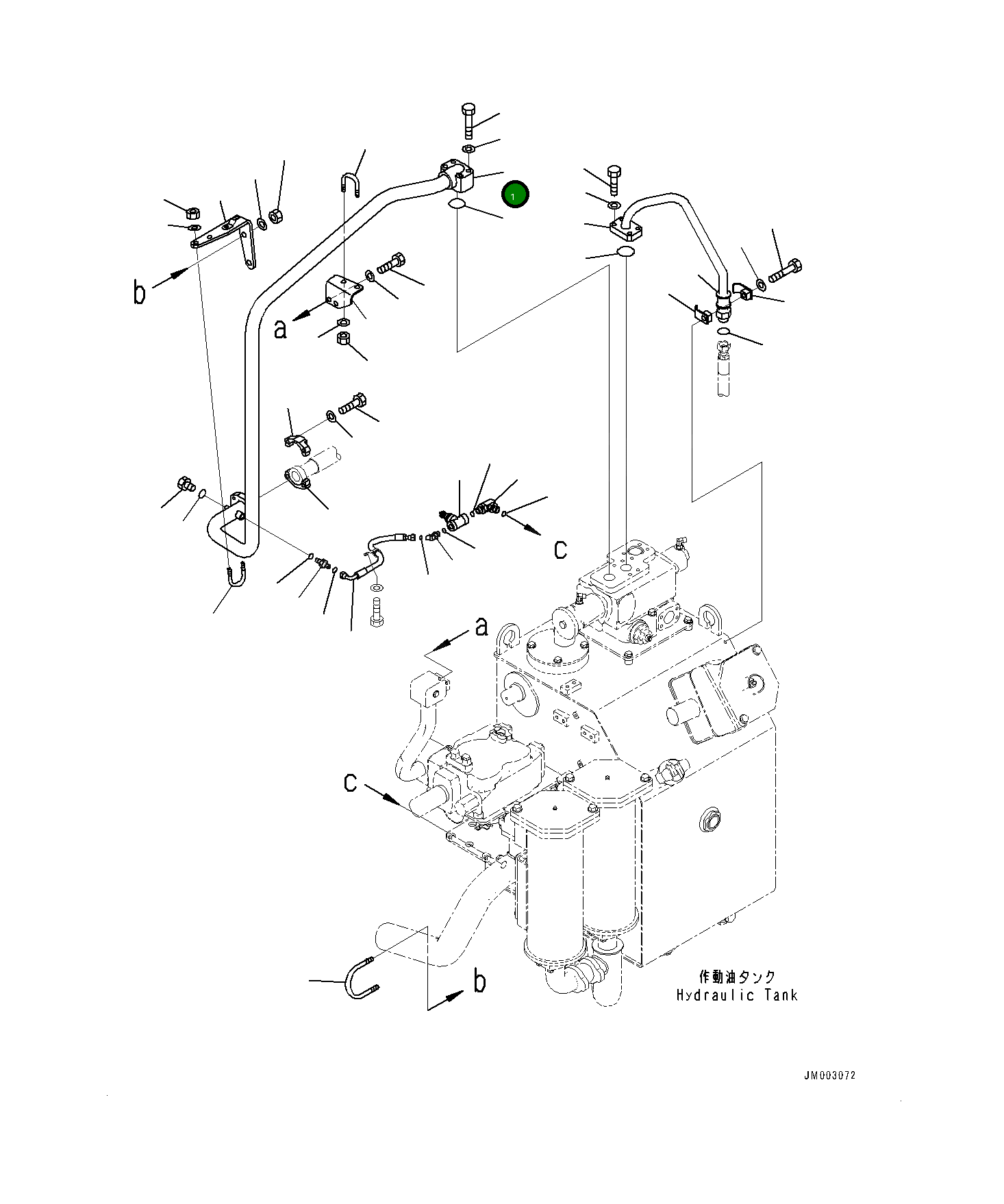 1
b
a
c
a
c
b
作動油タンク
Hydraulic Tank
JM003072