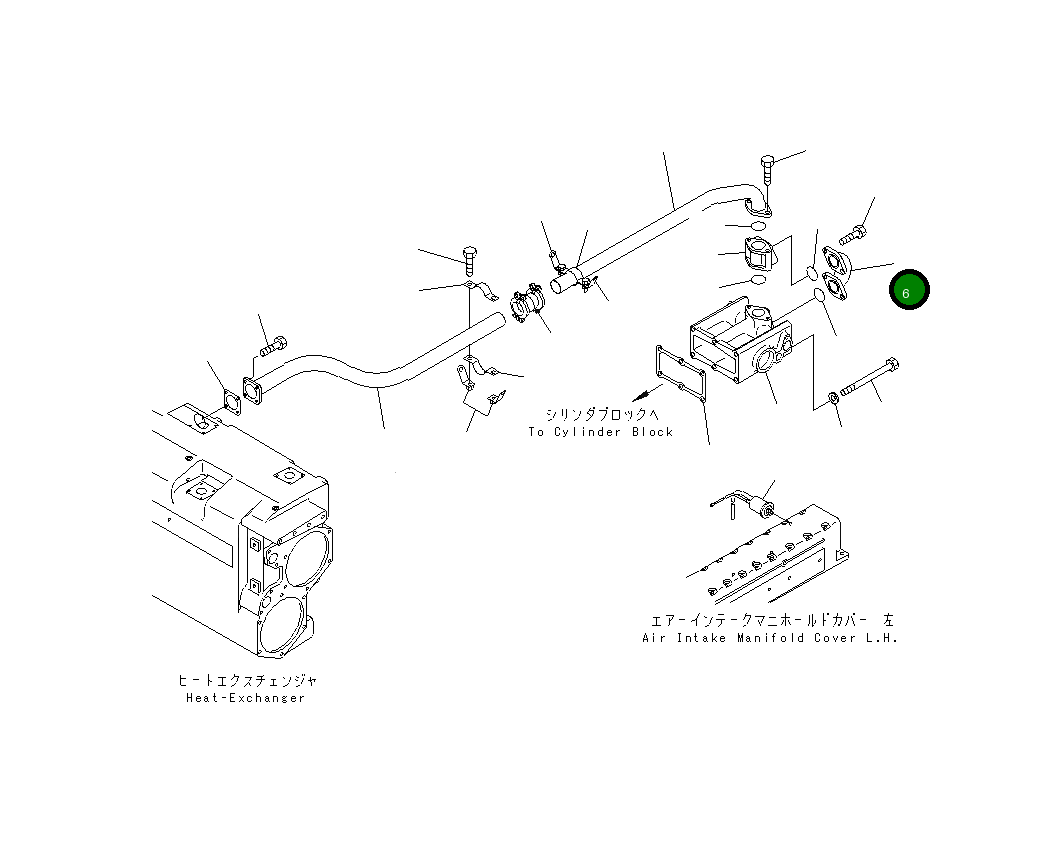 6

シリンダブロックへ
To Cylinder Block

エアーインテークマニホールドカバー 左
Air Intake Manifold Cover L.H.

ヒートエクスチェンジャ
Heat-Exchanger