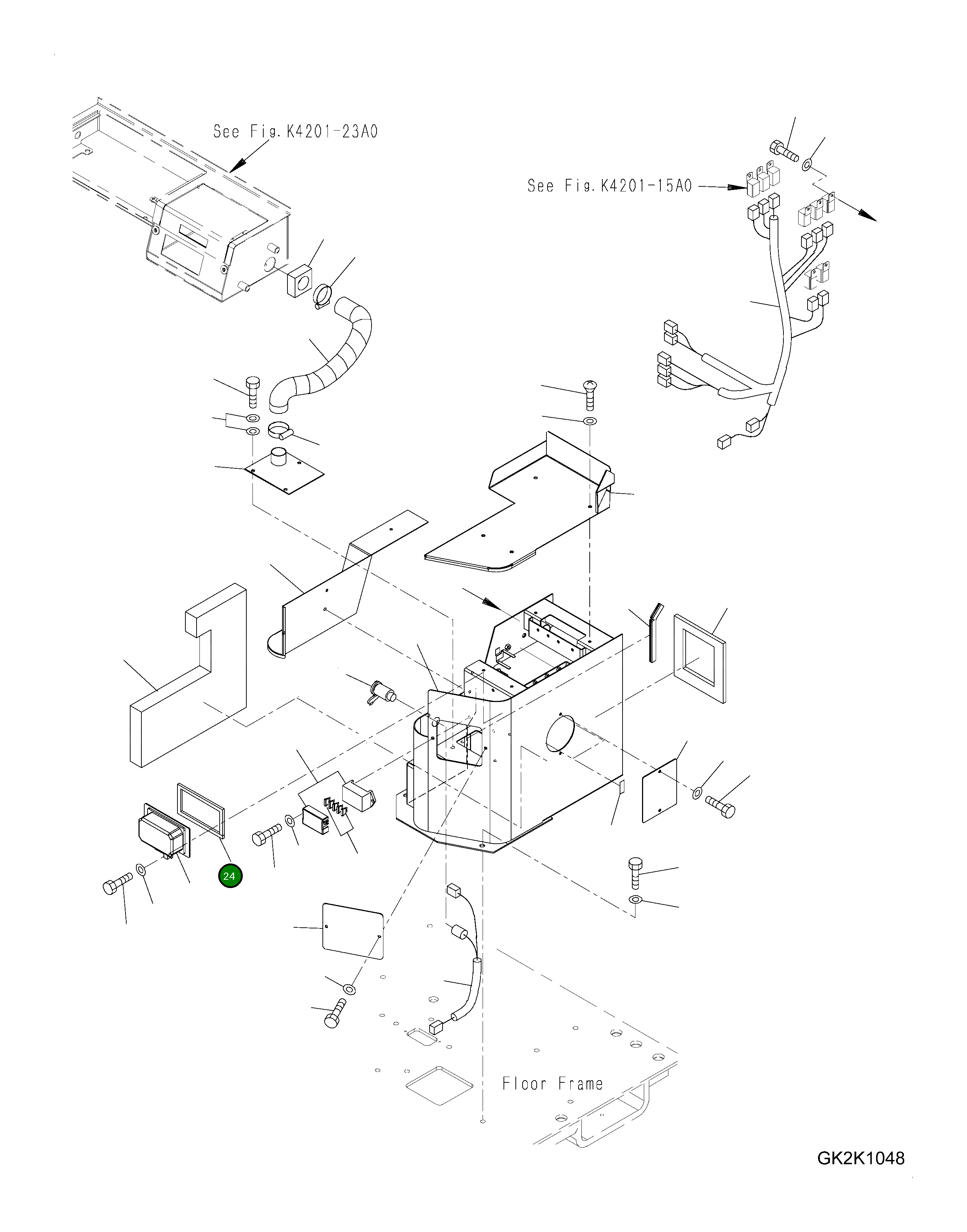 See Fig. K4201-23A0

See Fig. K4201-15A0

24

Floor Frame

GK2K1048