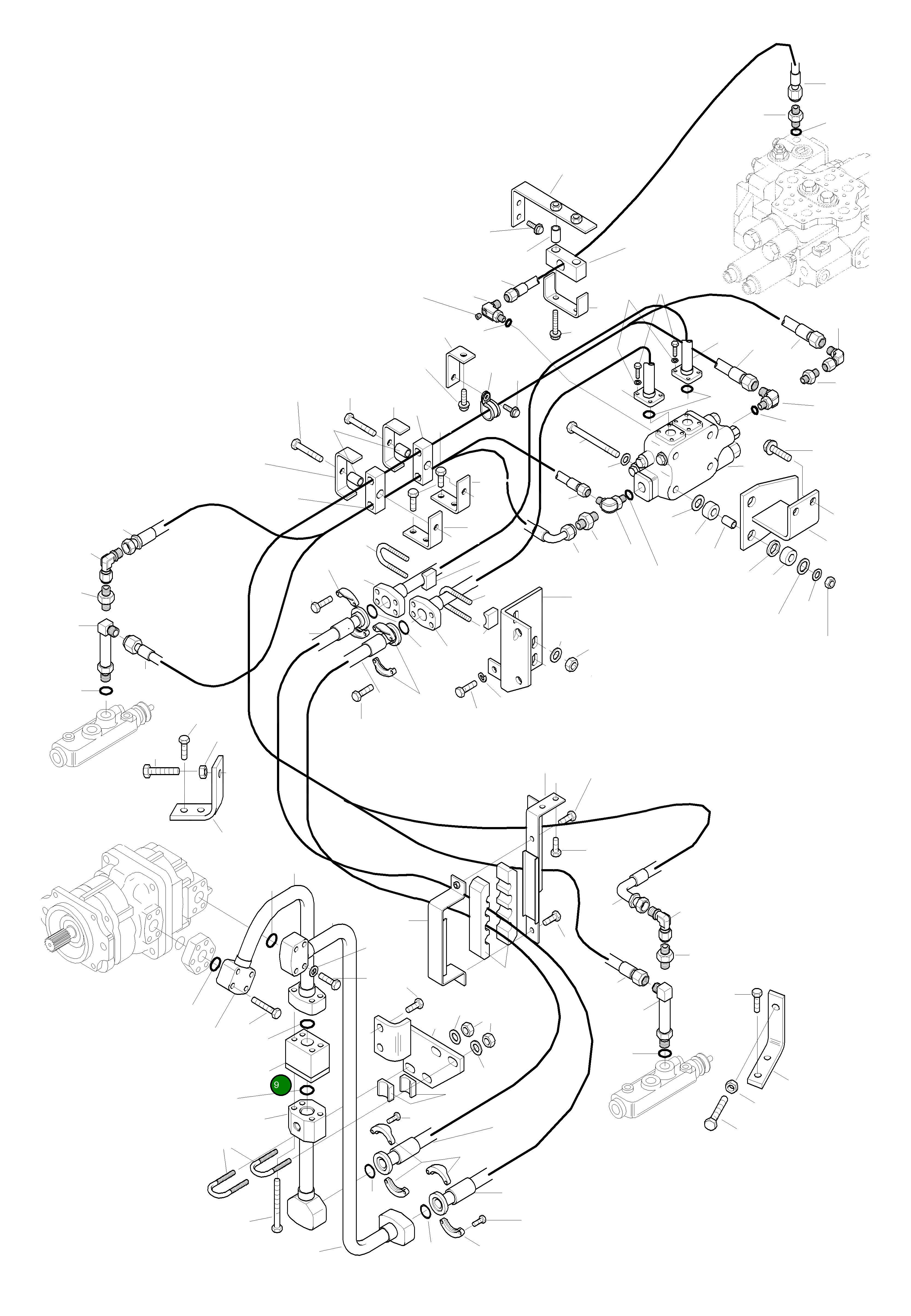 9