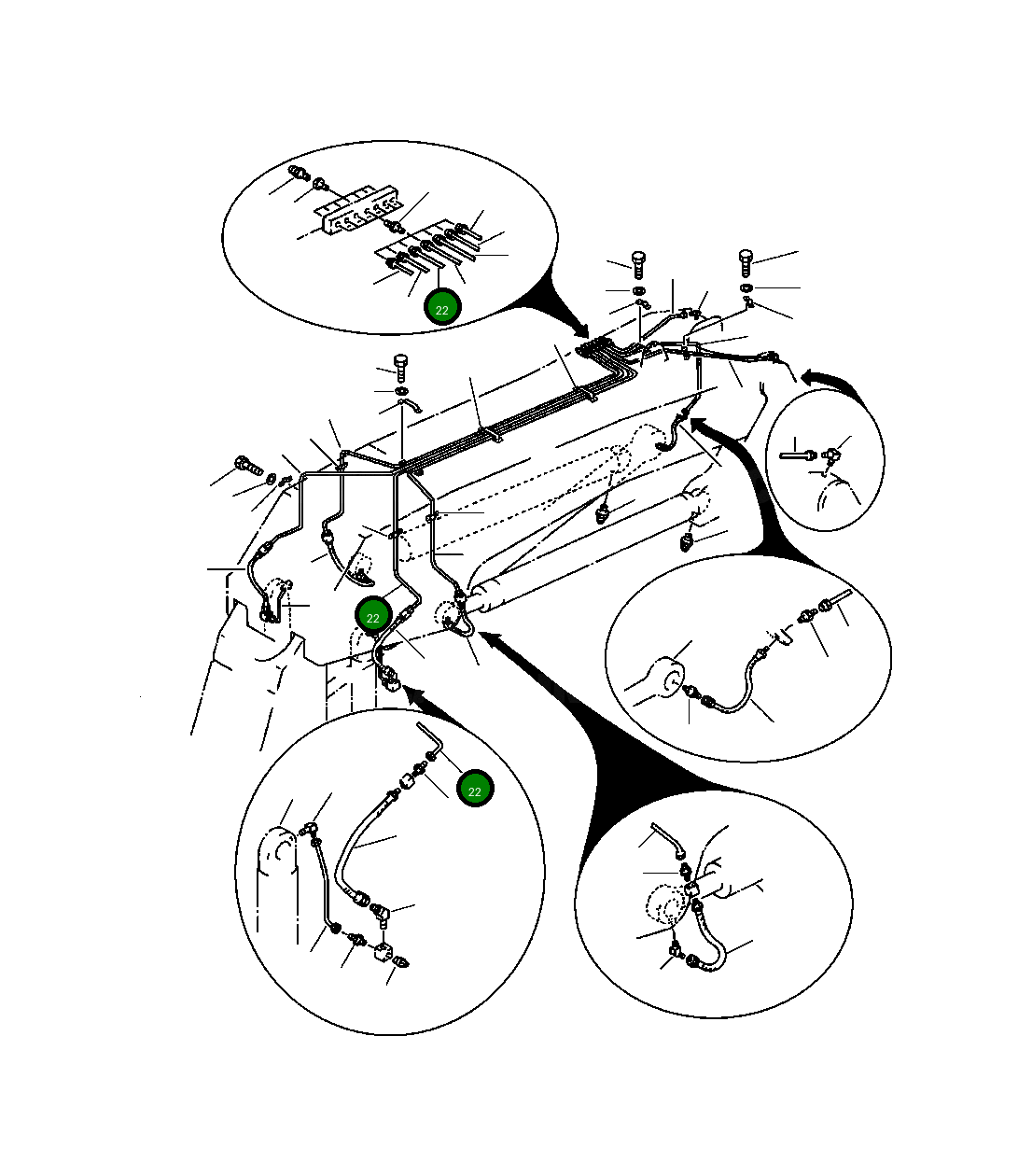 22

22

22