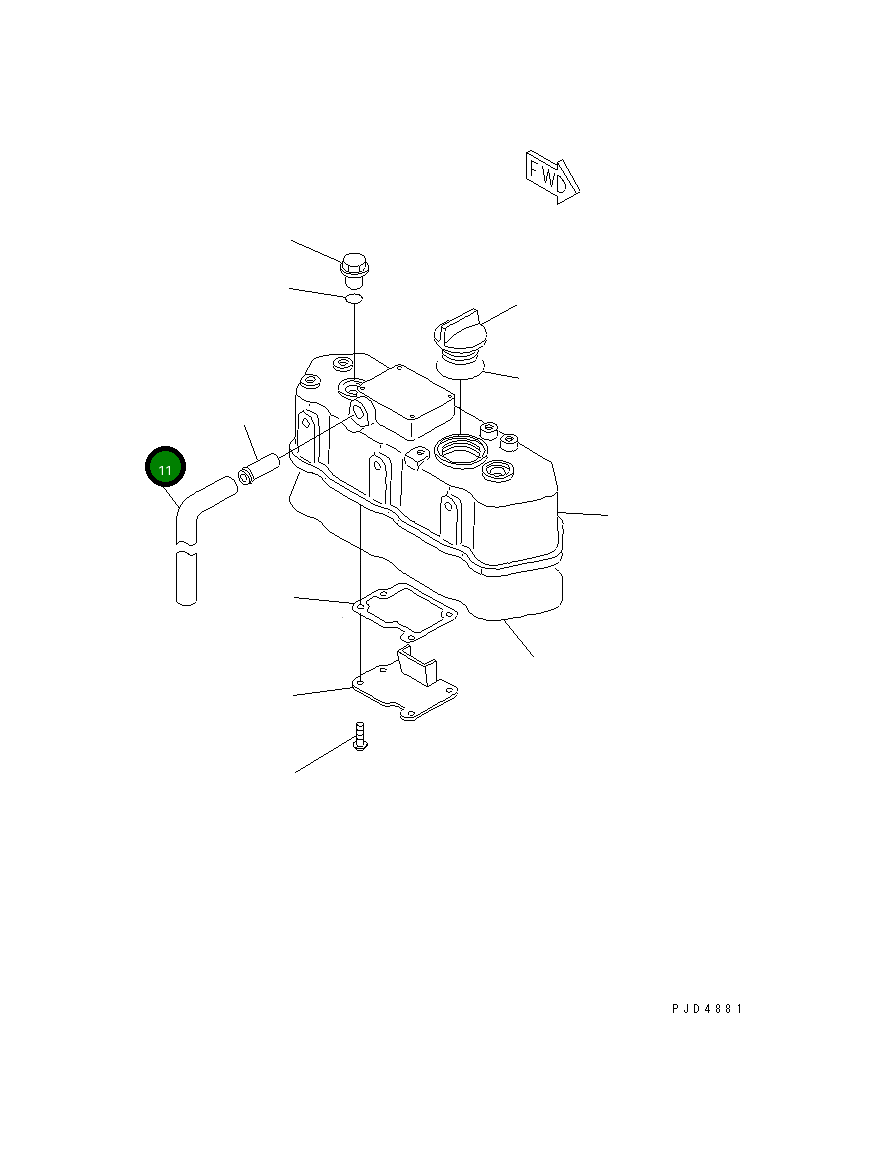 FWD

11

PJD4881