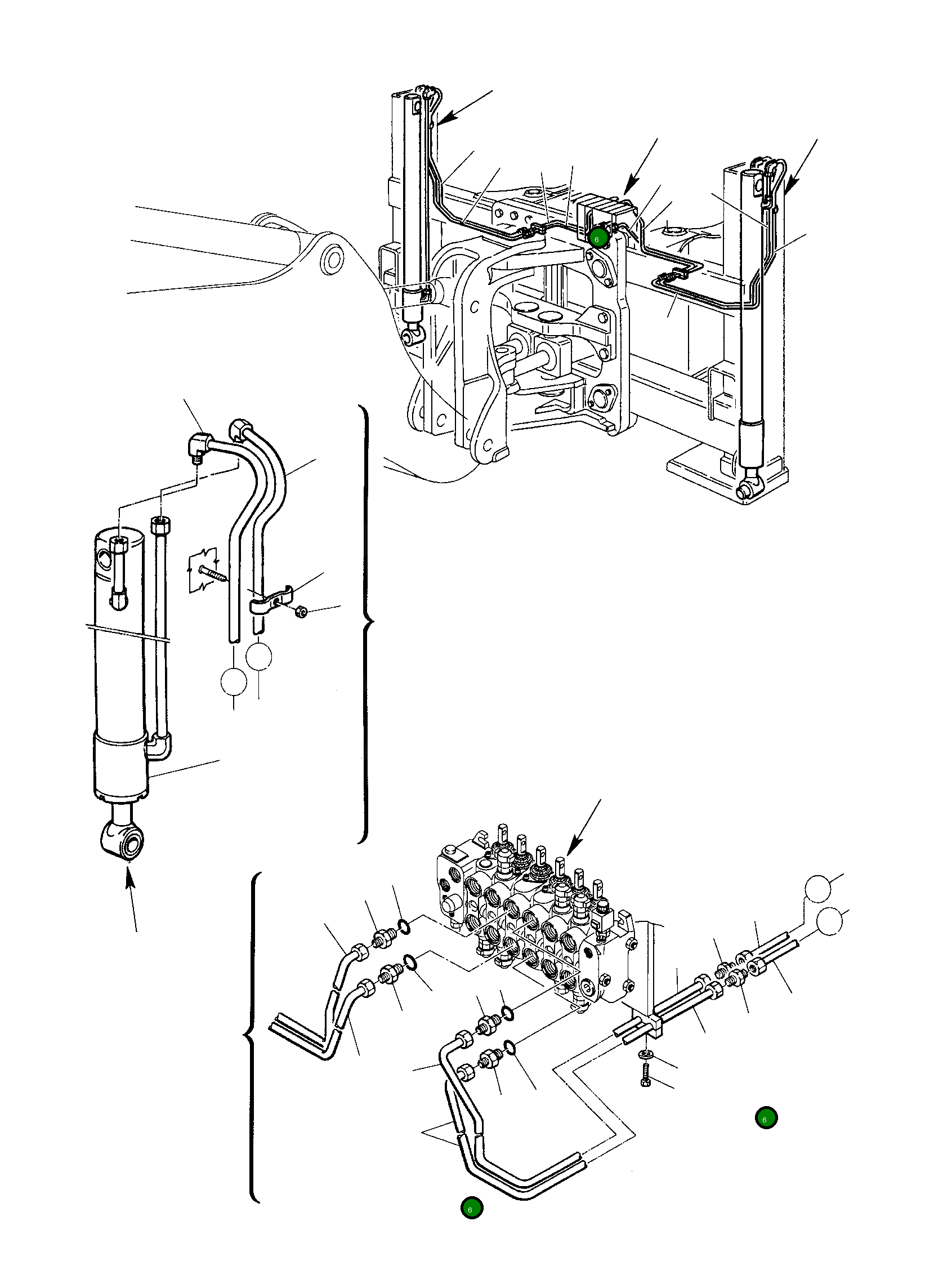 6

6

6