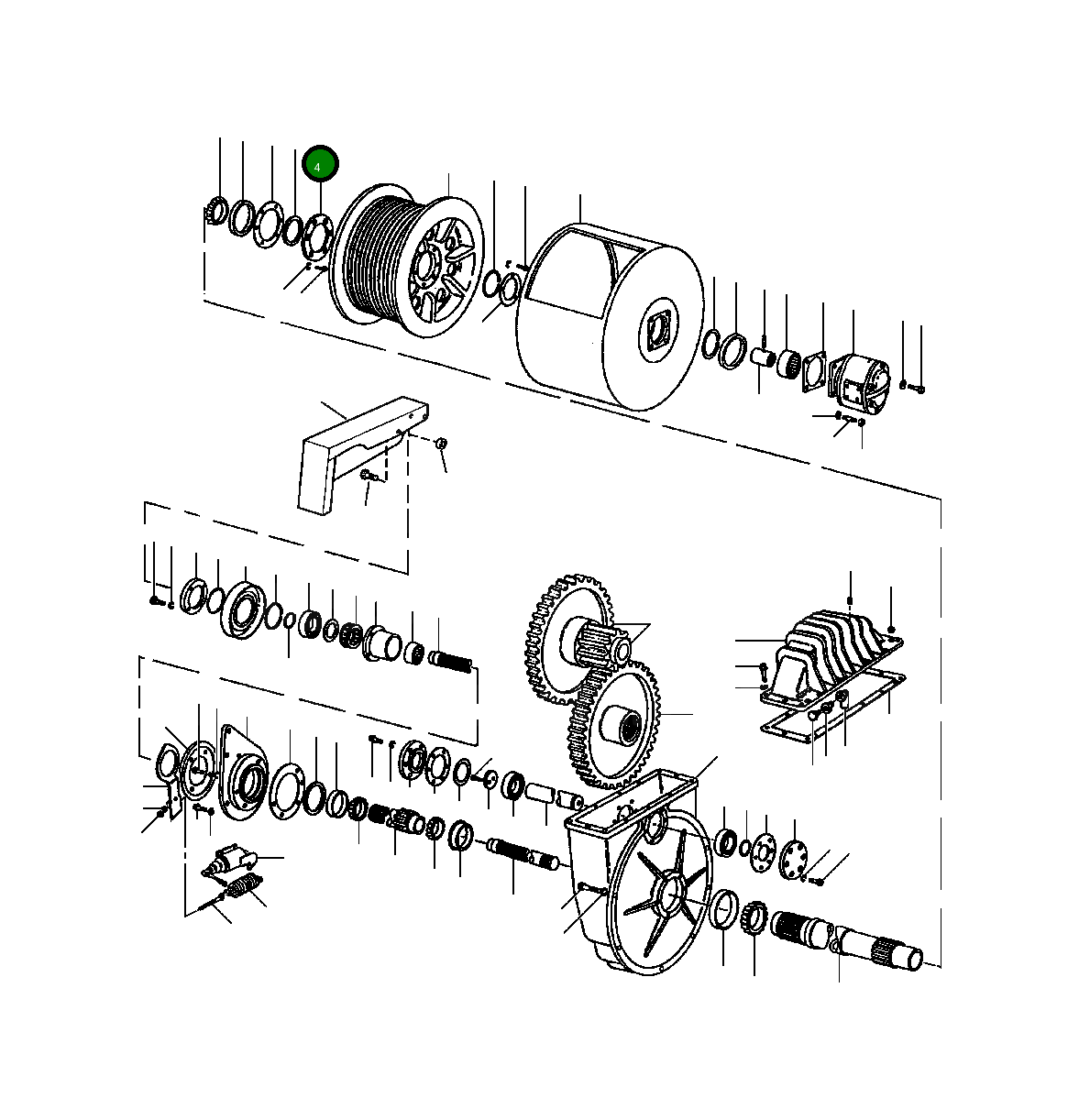 4