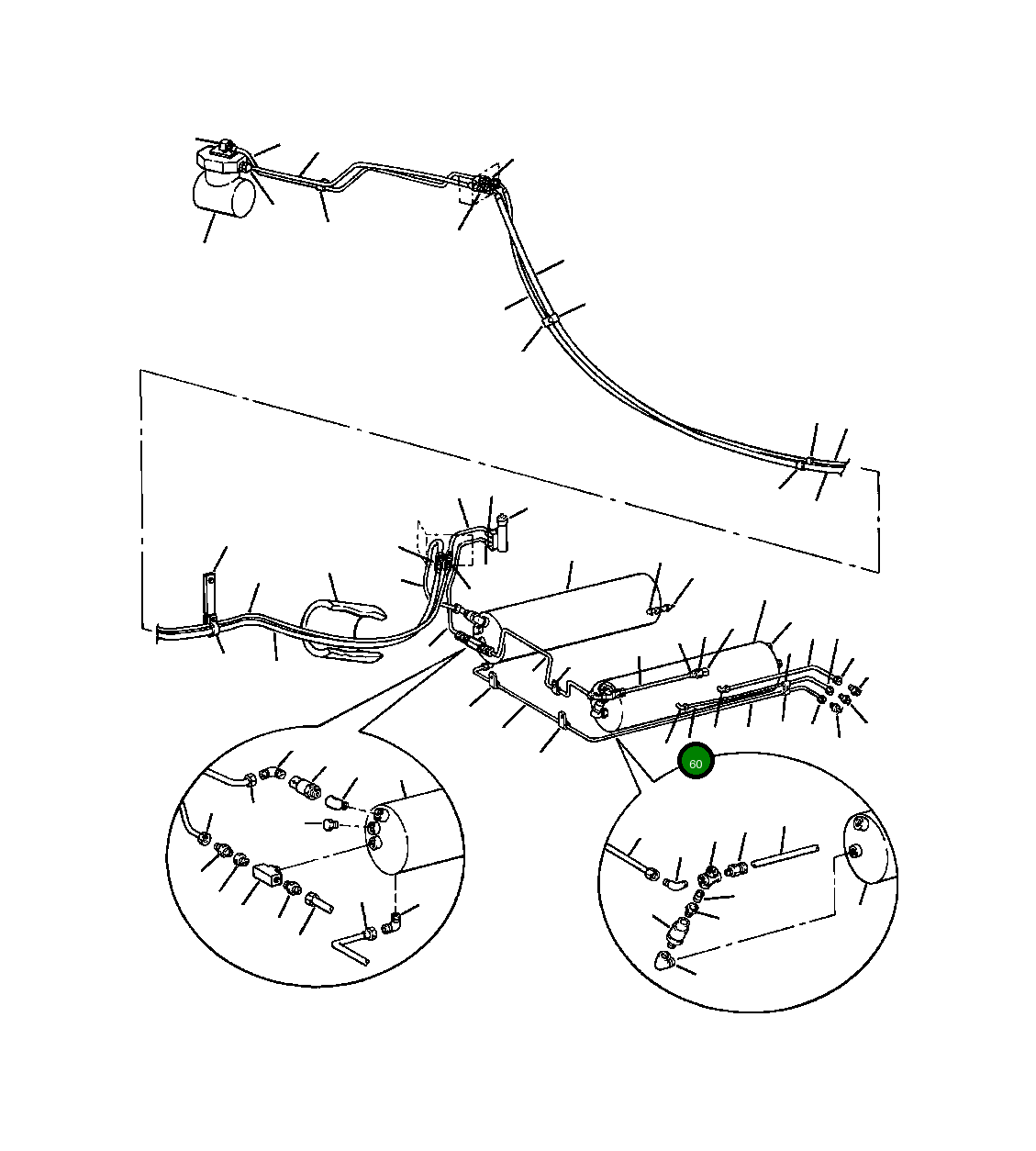 60