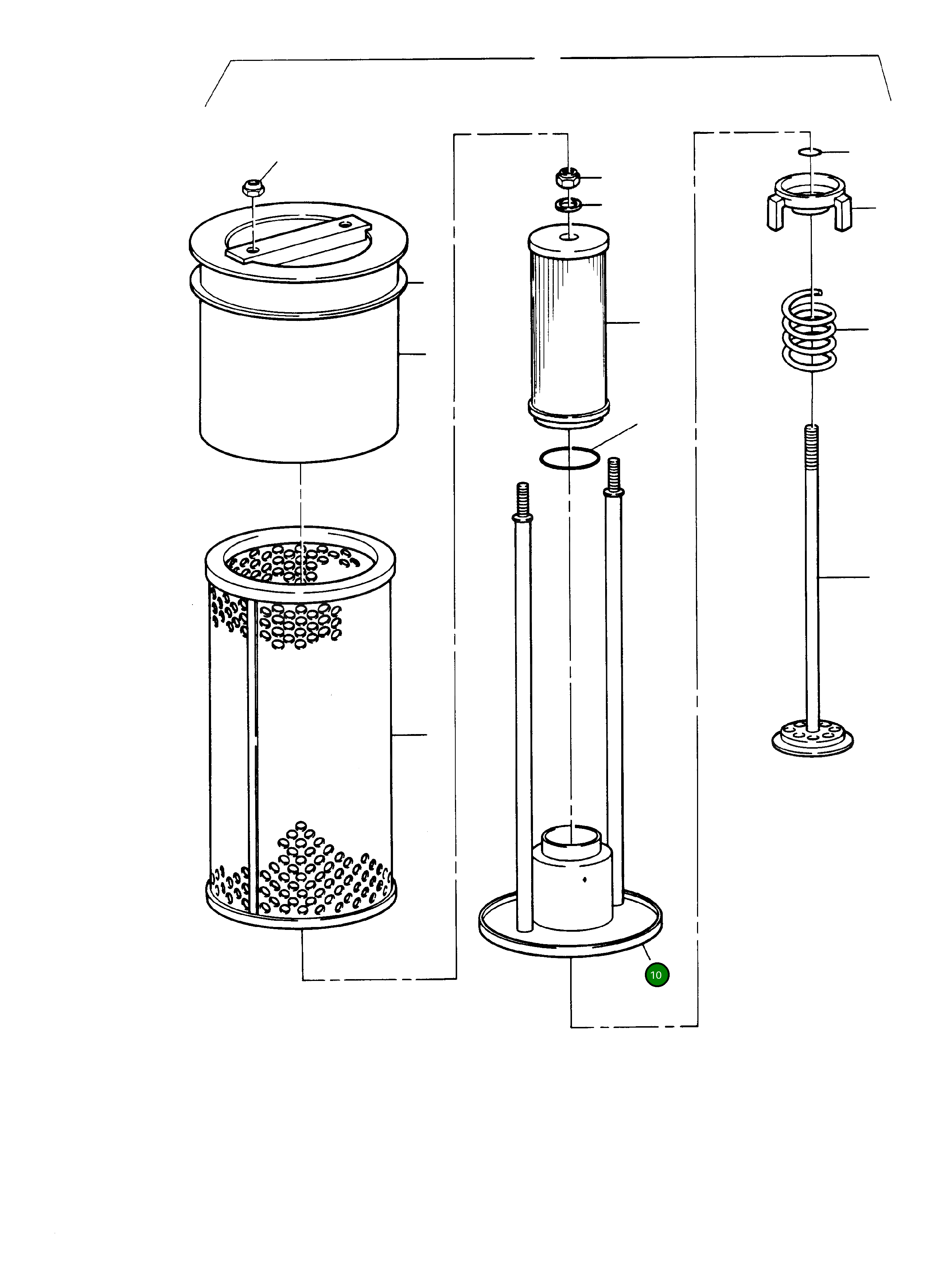 10