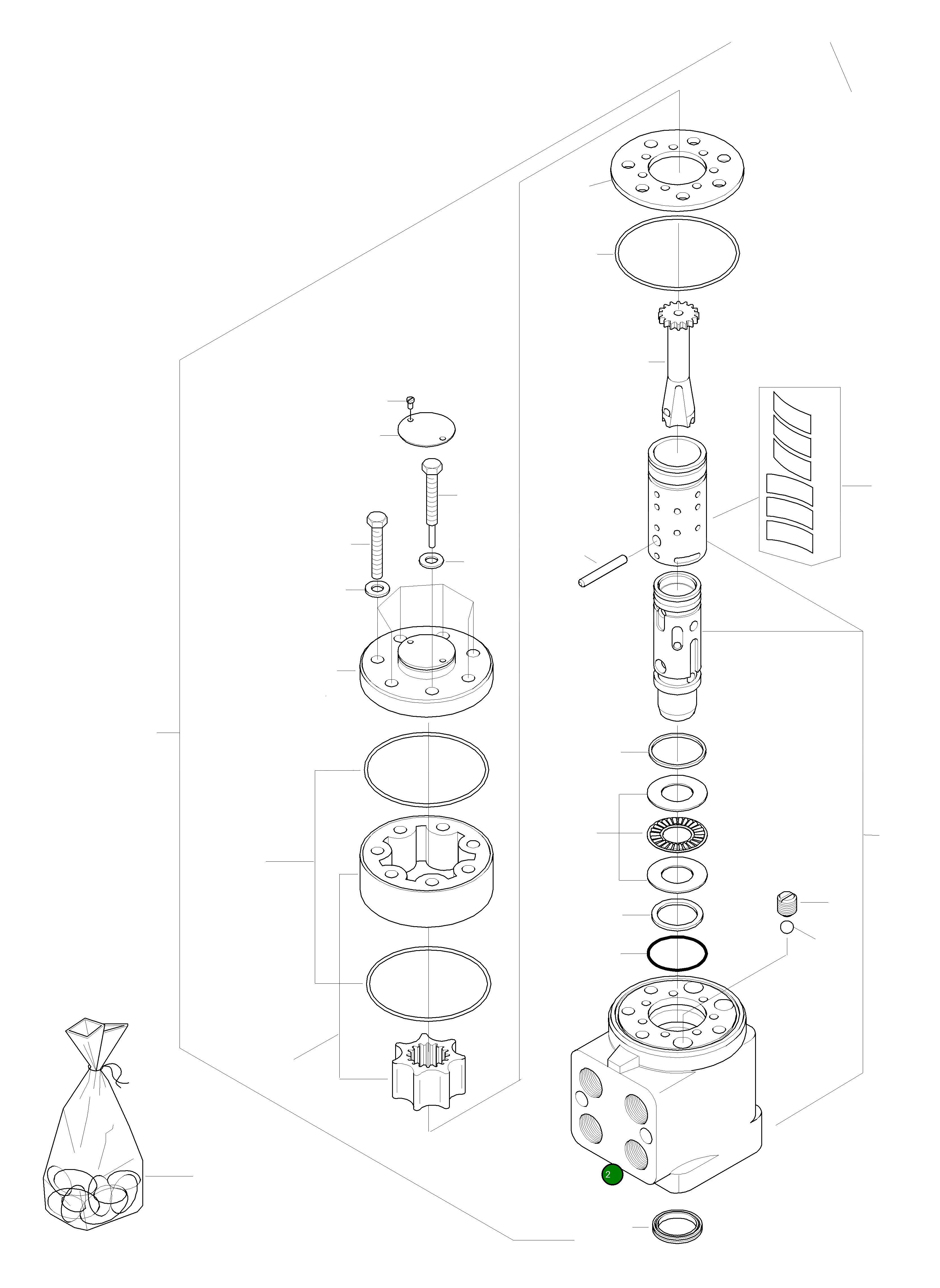 2