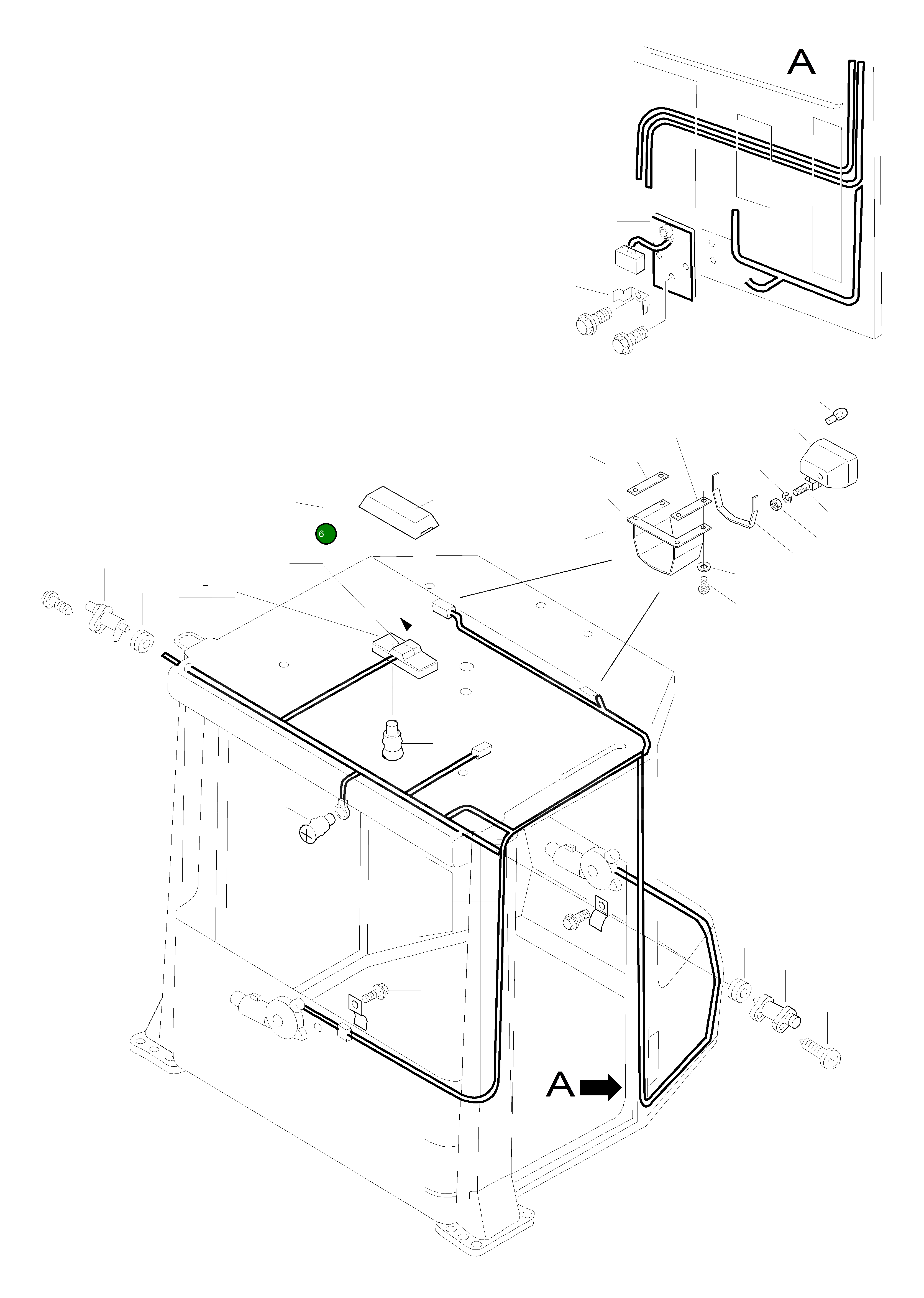 A

6

-

A