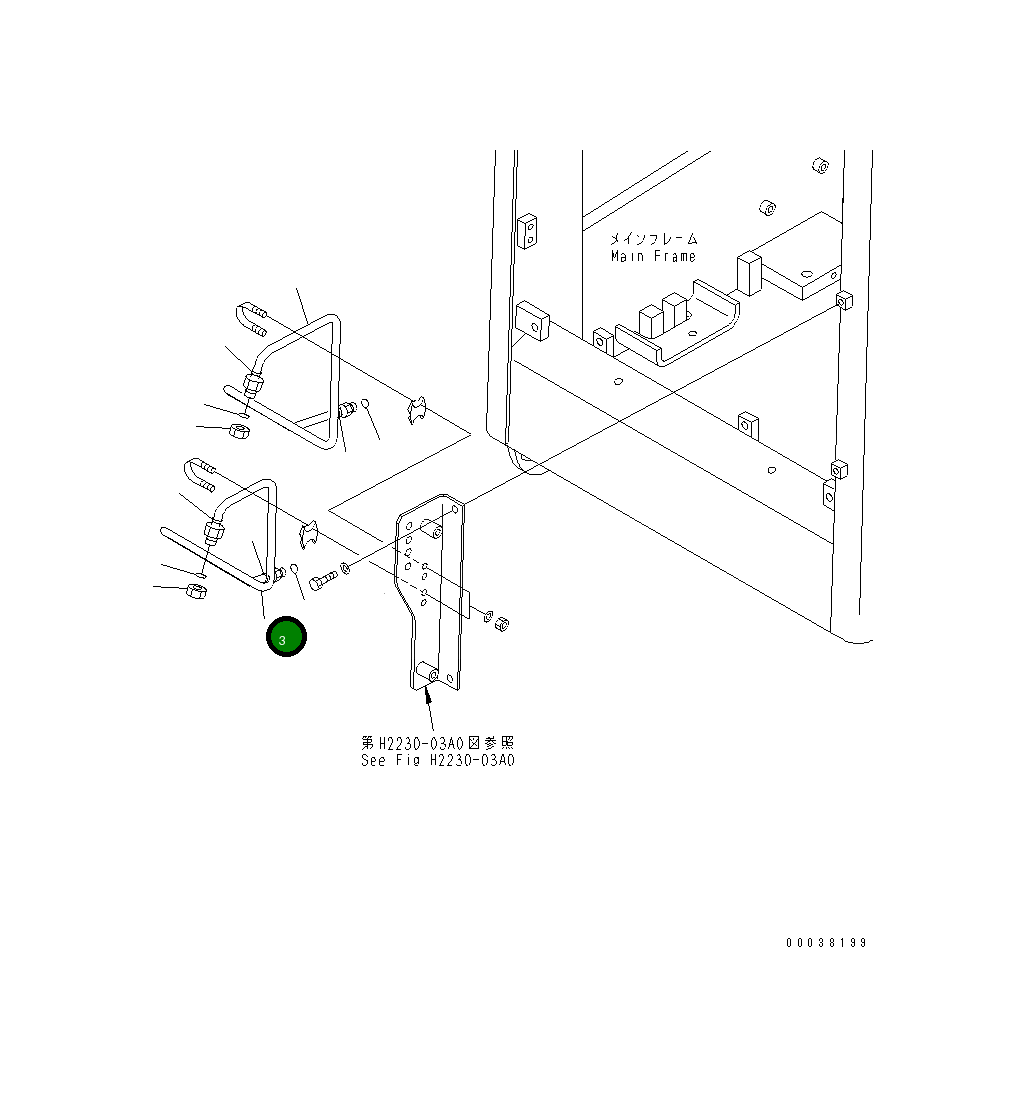 メインフレーム
Main Frame

3

第H2230-03A0図参照
See Fig H2230-03A0

00038199