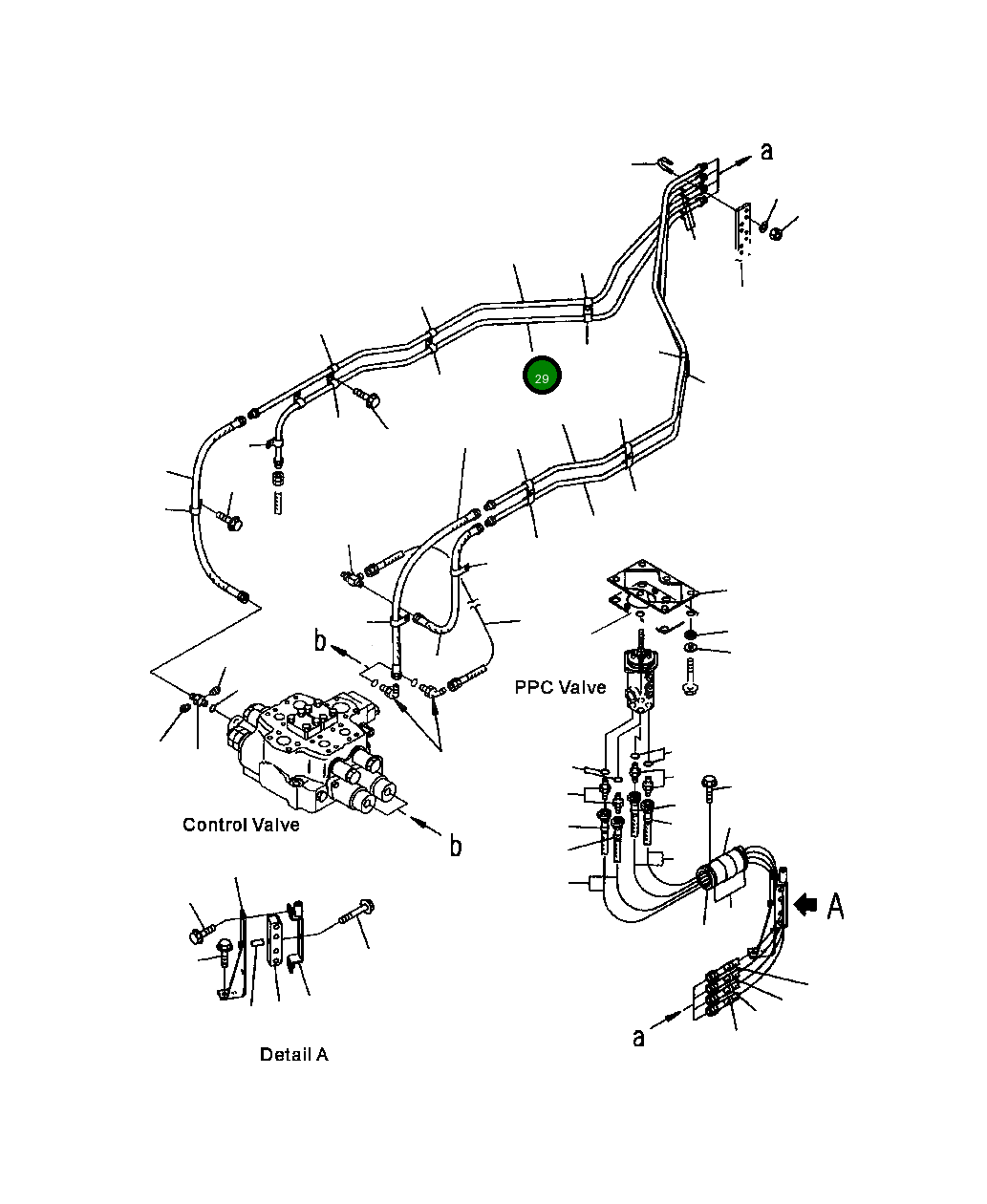 a

29

b

PPC Valve

Control Valve

b

A

a

Detail A