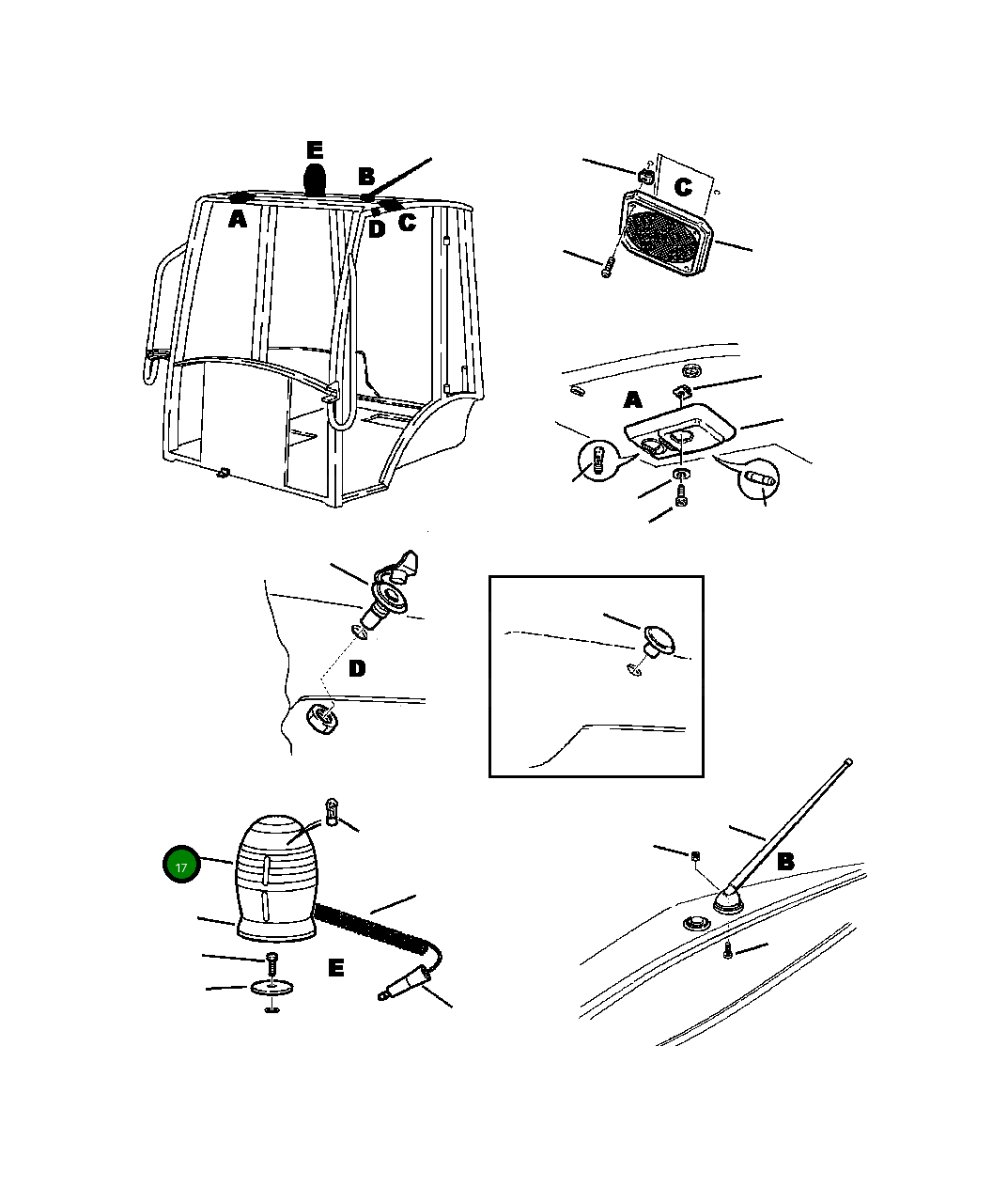 E
B
A
D
C
C
A
D
17
E
B