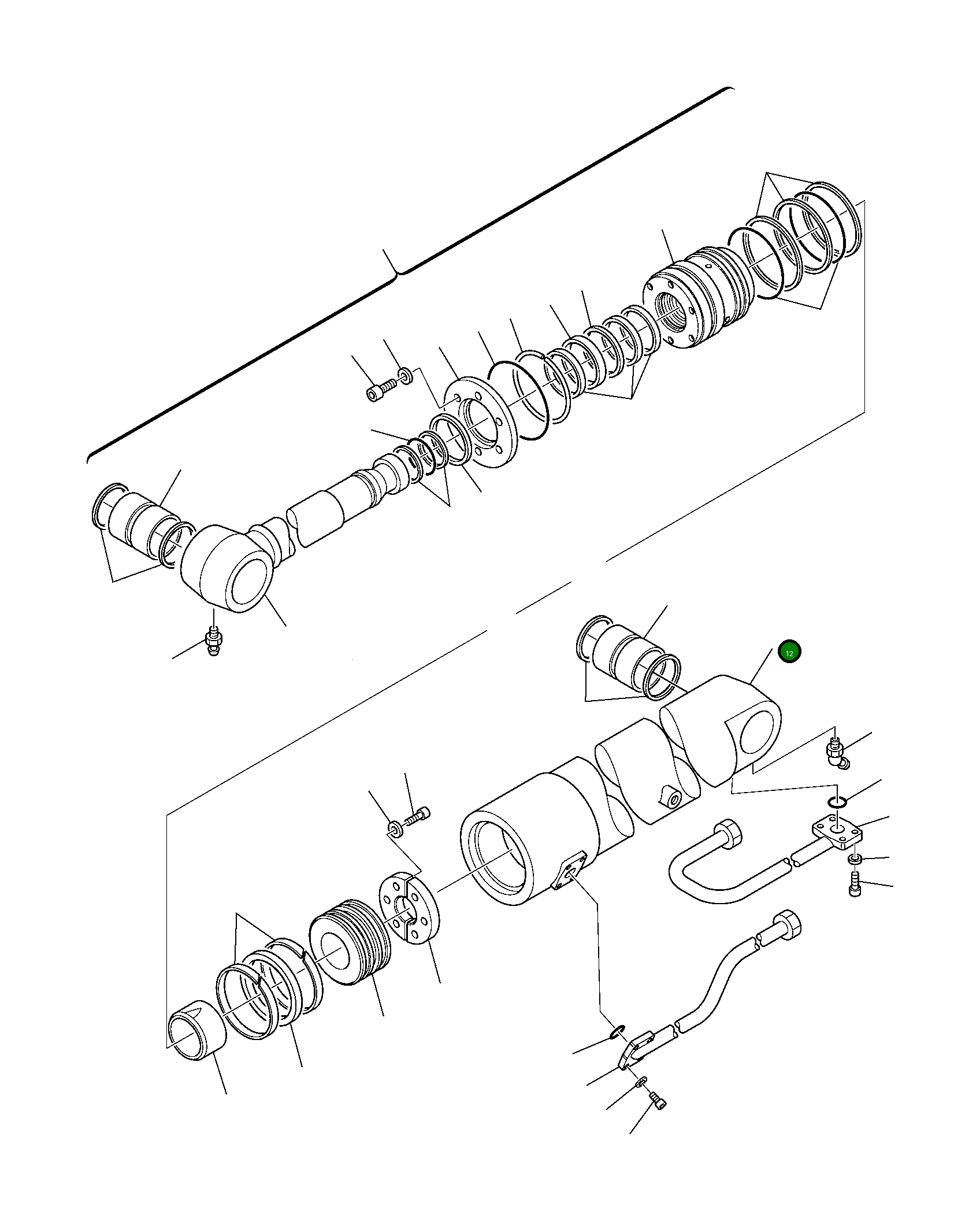 12