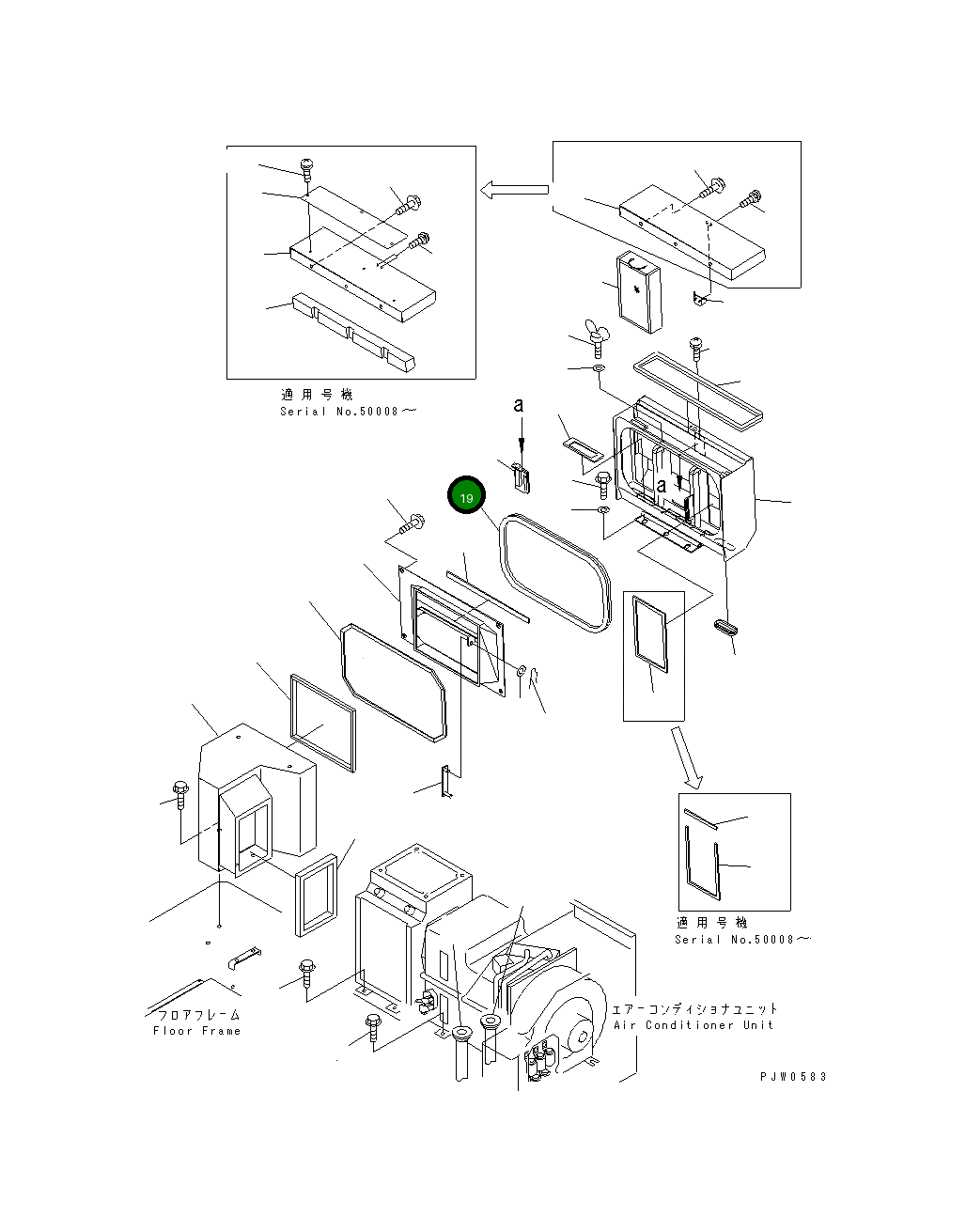 適用号機
Serial No.50008～

a

19

a

適用号機
Serial No.50008～

フロアフレーム
Floor Frame

エアーコンディショナユニット
Air Conditioner Unit

PJW0583