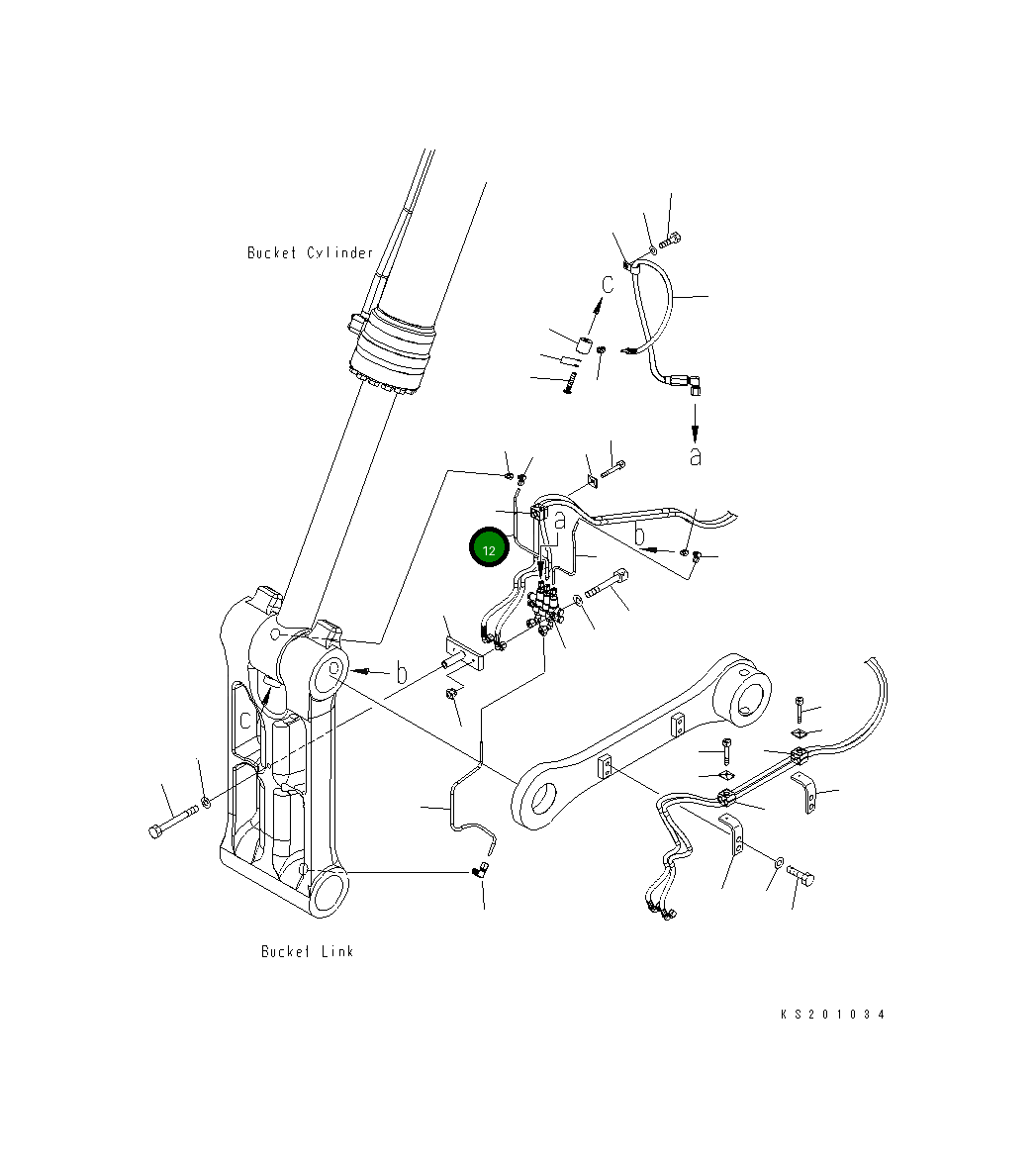 Bucket Cylinder

c

a

a

b

12

b

c

Bucket Link

KS201034