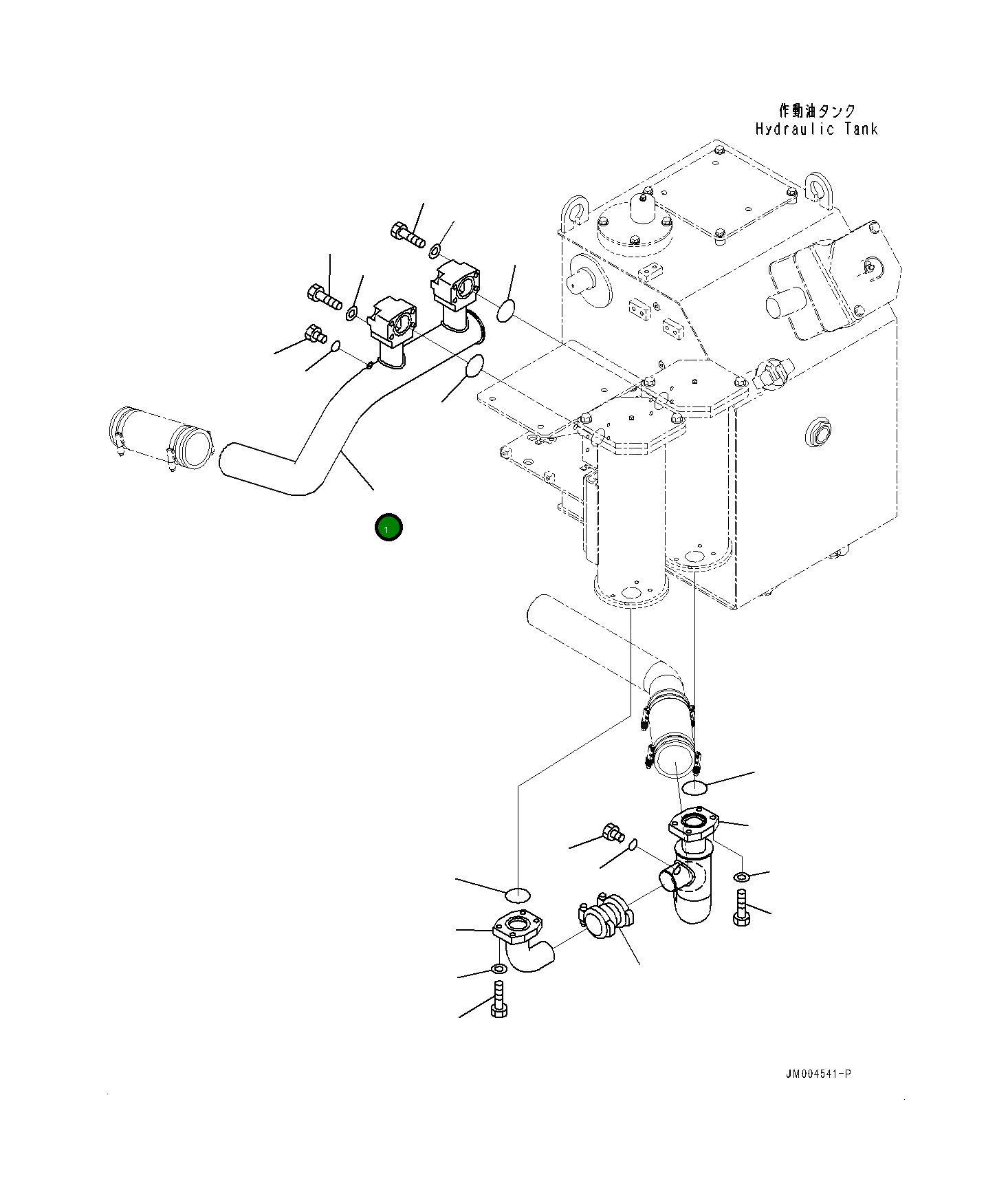 作動油タンク
Hydraulic Tank

1

JM004541-P