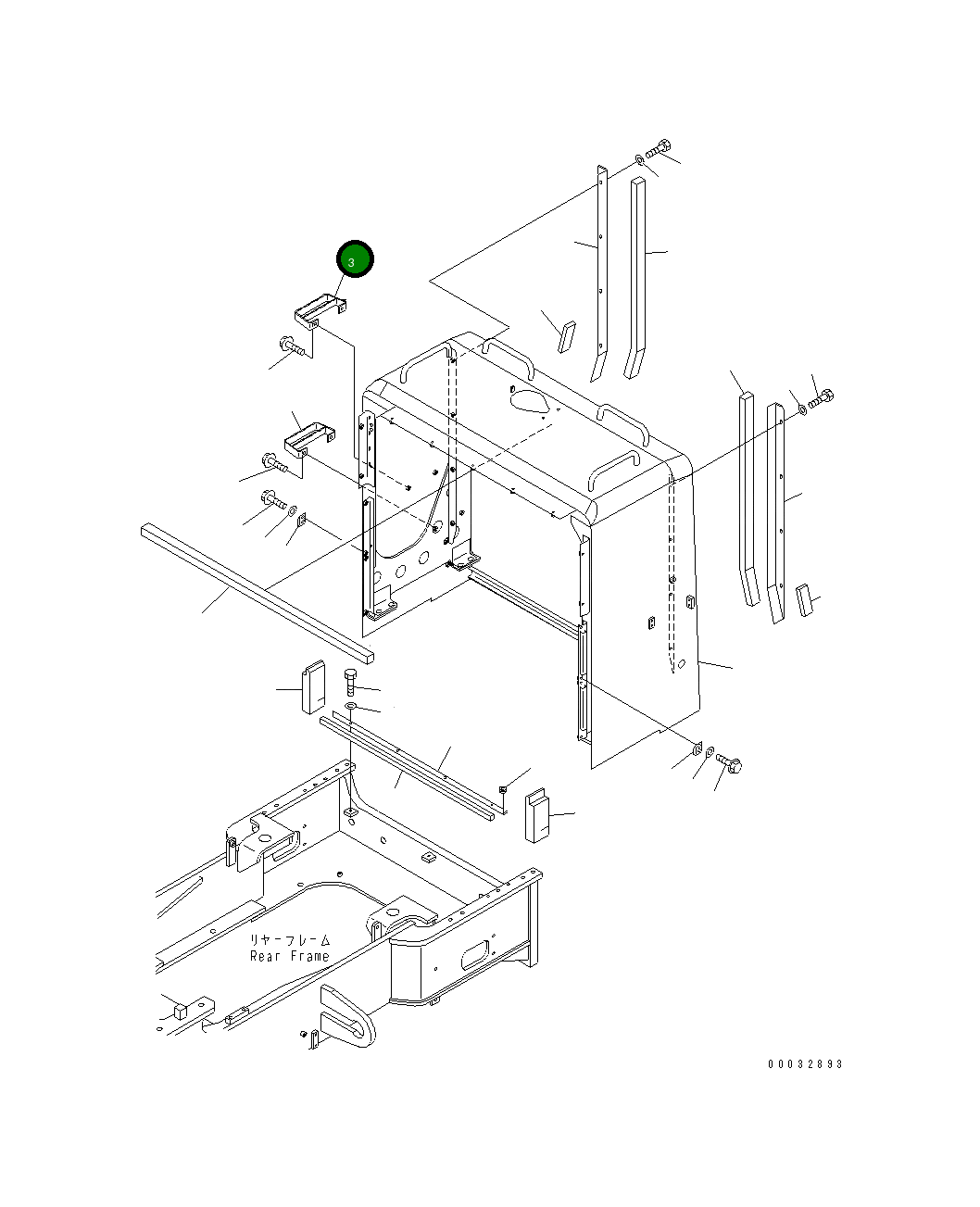 3

リヤーフレーム
Rear Frame

00032893