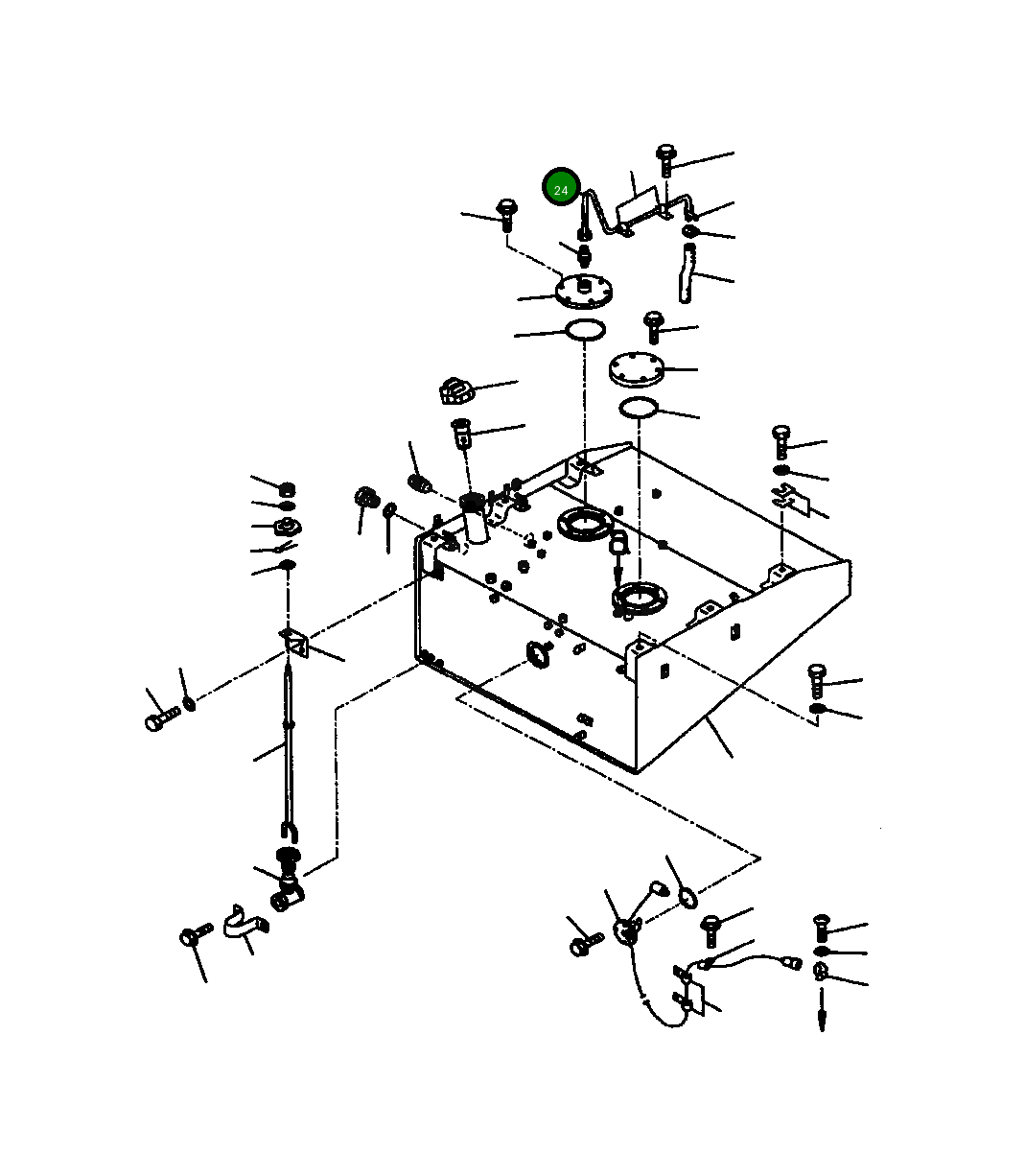 24