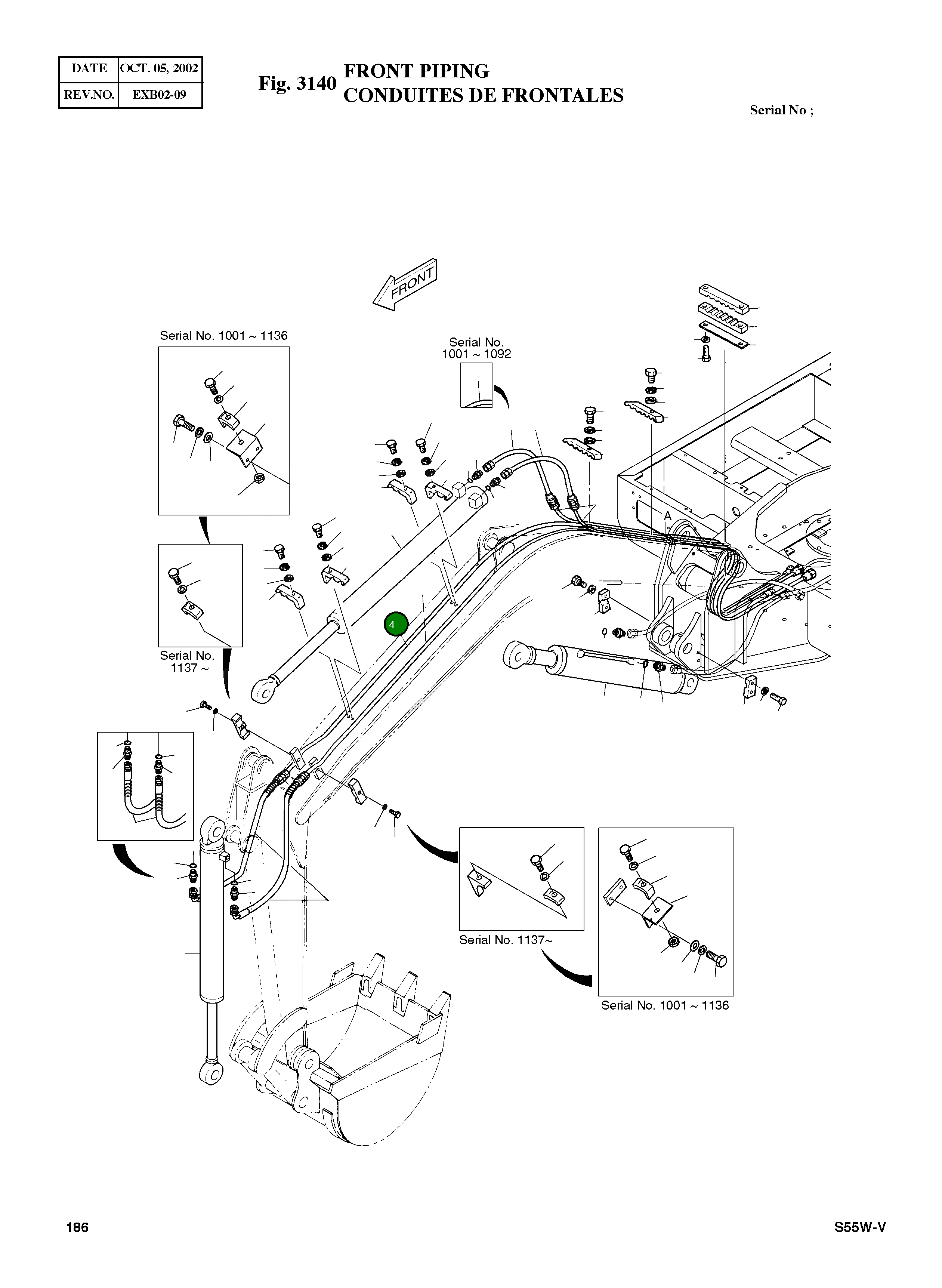 | DATE | OCT. 05, 2002 |
|---|---|
| REV.NO. | EXB02-09 |

Fig. 3140 FRONT PIPING
CONDUITES DE FRONTALES

Serial No ;

FRONT

Serial No. 1001 ~ 1136

Serial No. 1001 ~ 1092

A

4

Serial No. 1137 ~

Serial No. 1137~

Serial No. 1001 ~ 1136

186

S55W-V