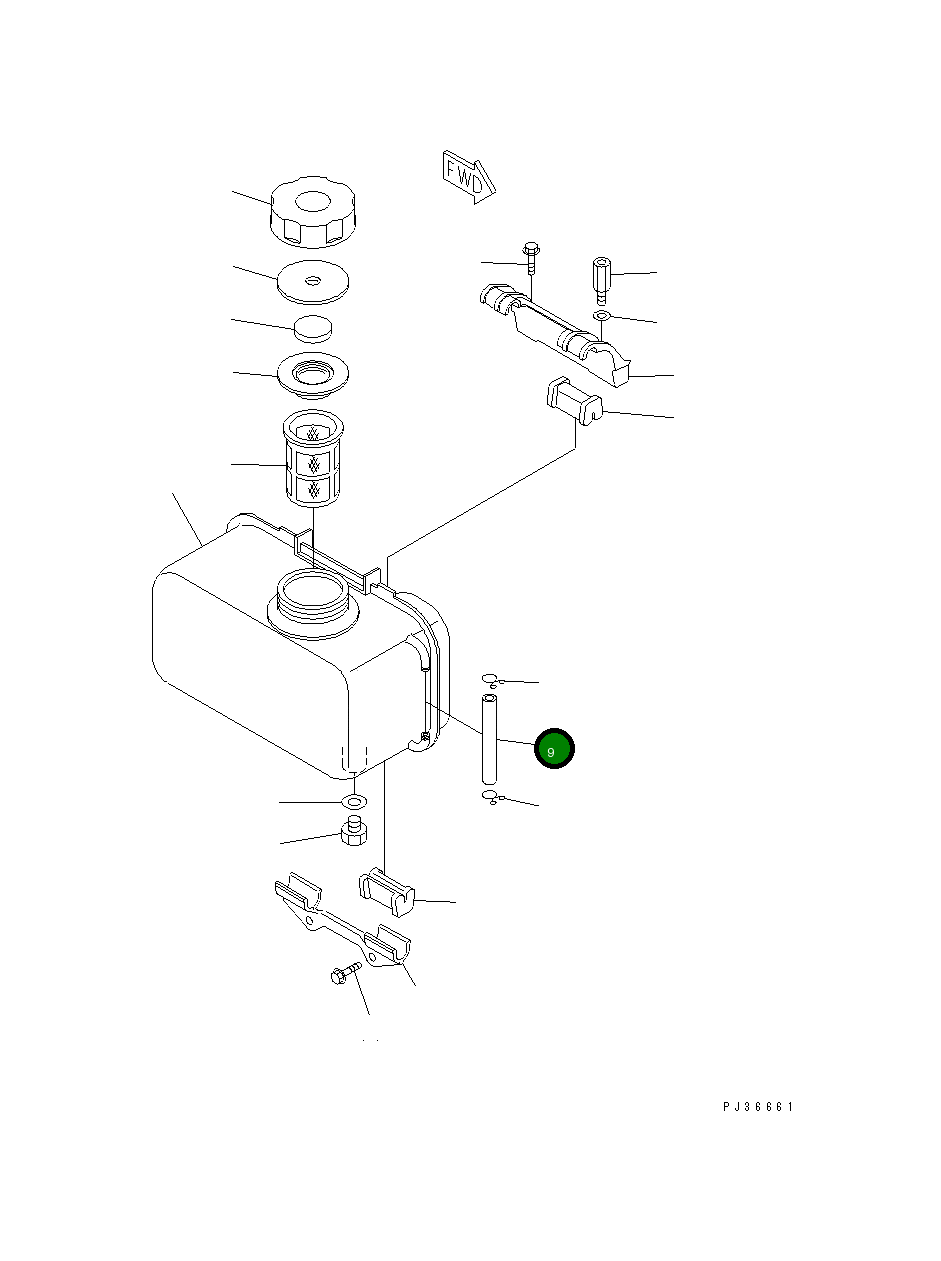 FWD

9

PJ36661