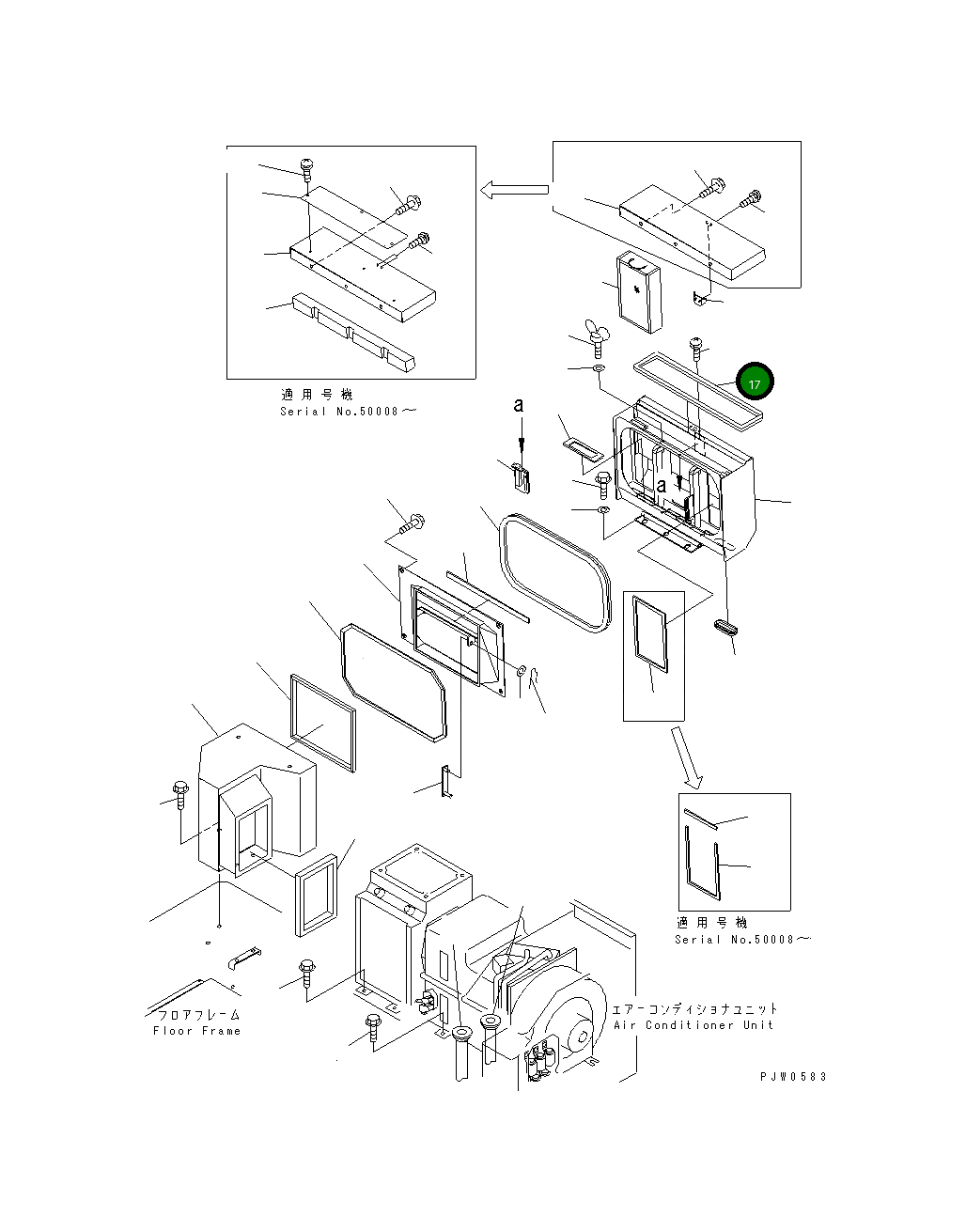 適用号機
Serial No.50008～

17

a

a

適用号機
Serial No.50008～

フロアフレーム
Floor Frame

エアーコンディショナユニット
Air Conditioner Unit

PJW0583