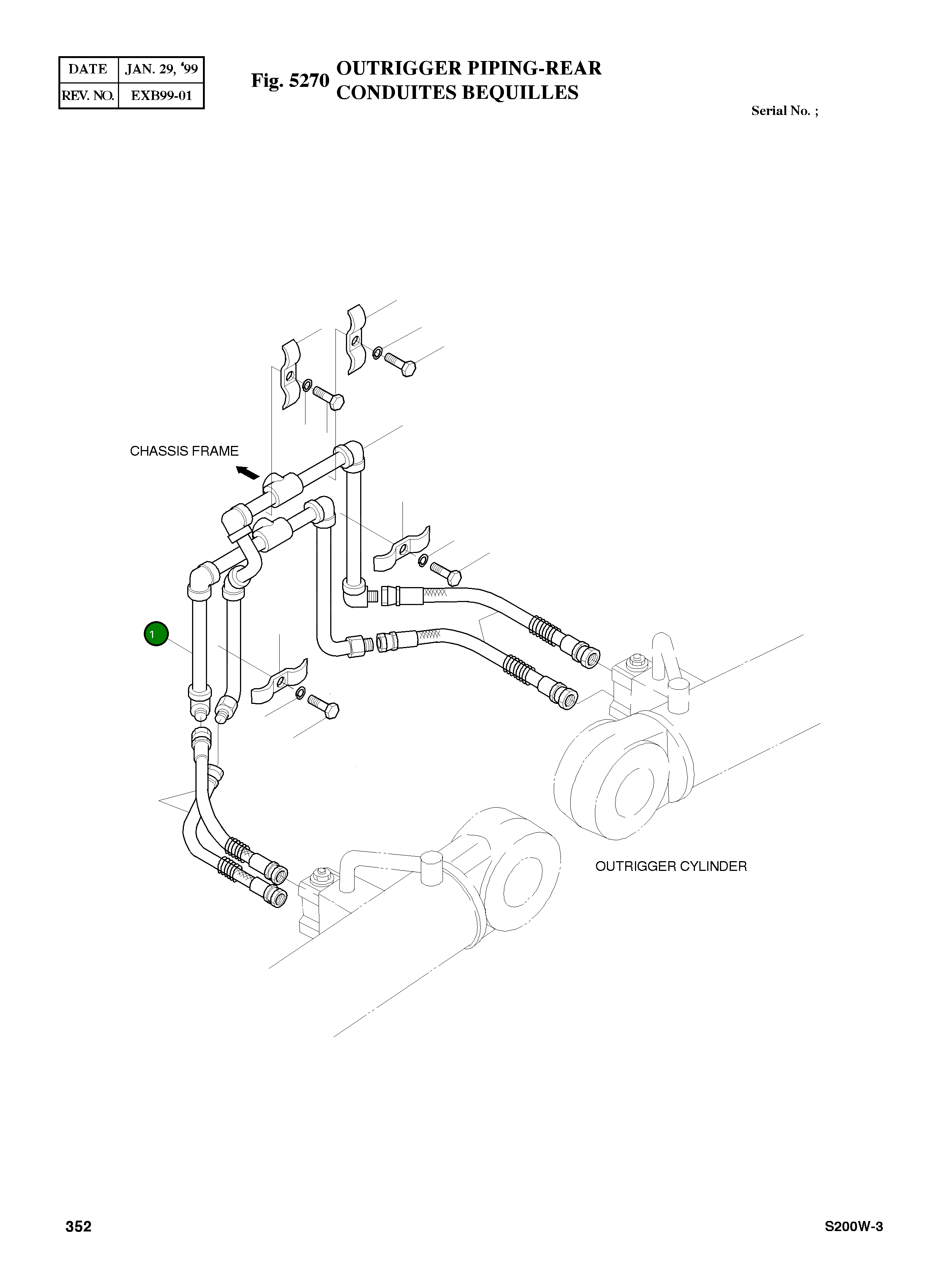 | DATE | JAN. 29, '99 |
|---|---|
| REV. NO. | EXB99-01 |

Fig. 5270 OUTRIGGER PIPING-REAR
CONDUITES BEQUILLES

Serial No. ;

CHASSIS FRAME

1

OUTRIGGER CYLINDER

352

S200W-3