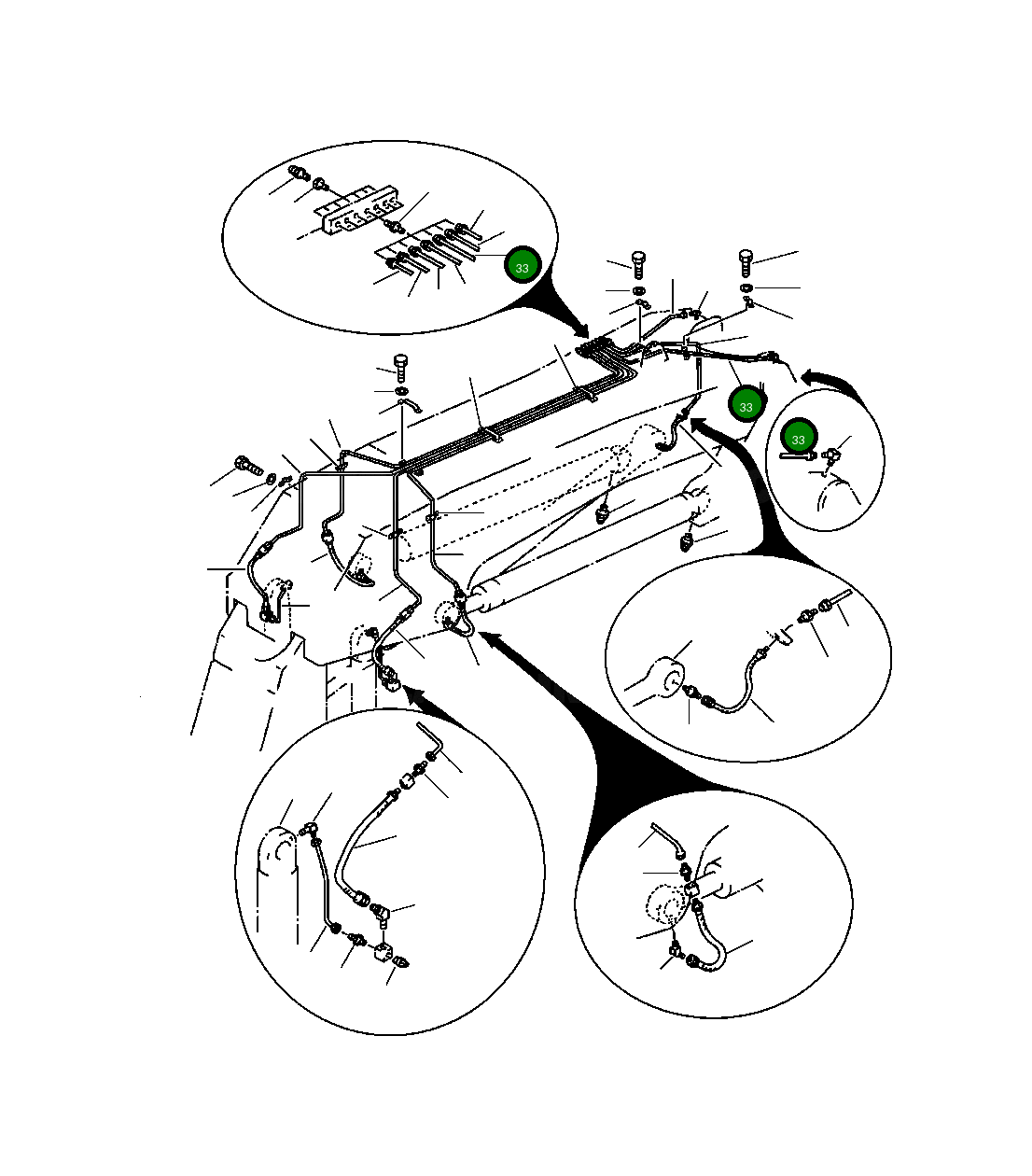 33

33

33