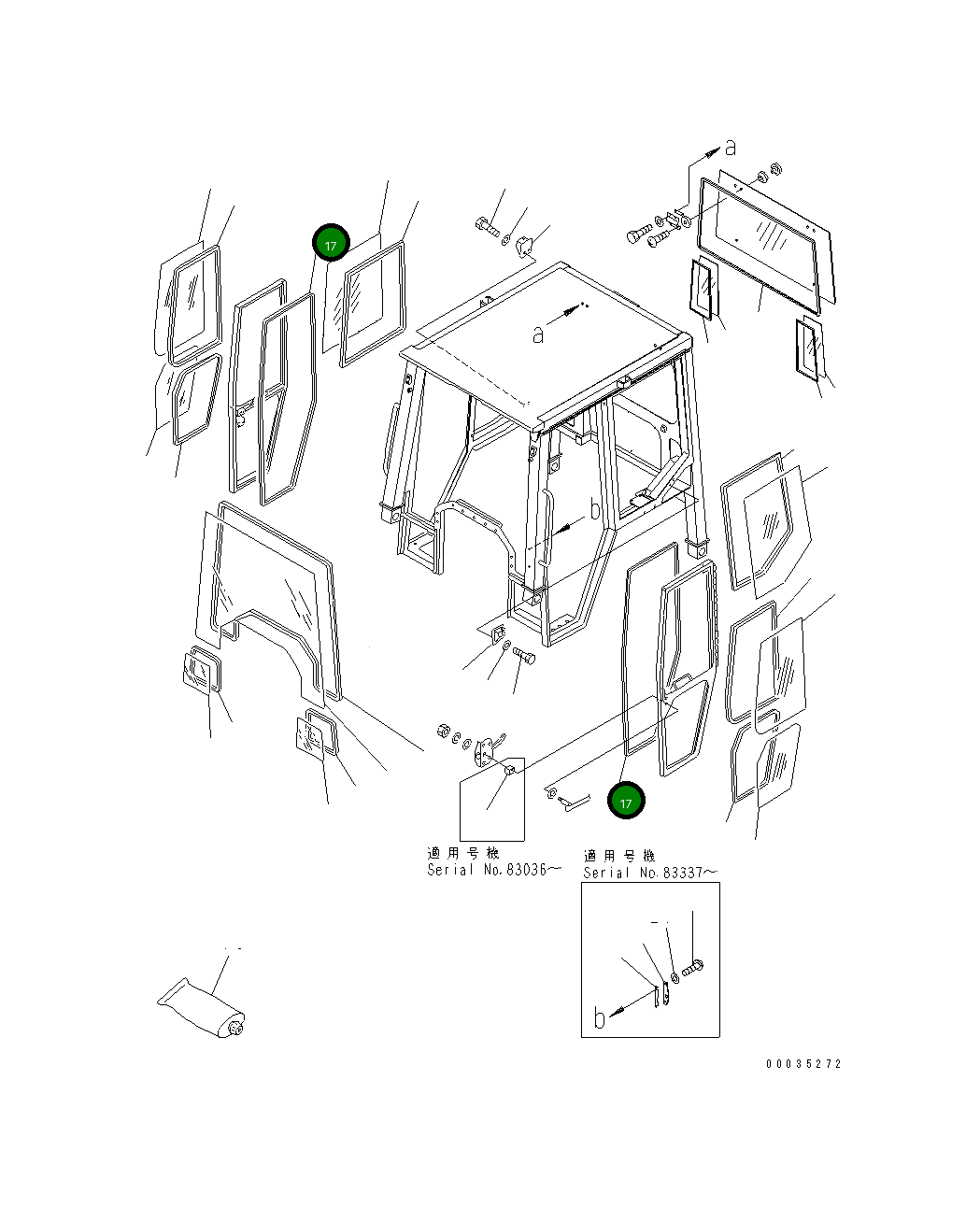 a

17

a

b

17

適用号機
Serial No.83036～

適用号機
Serial No.83337～

b

00035272