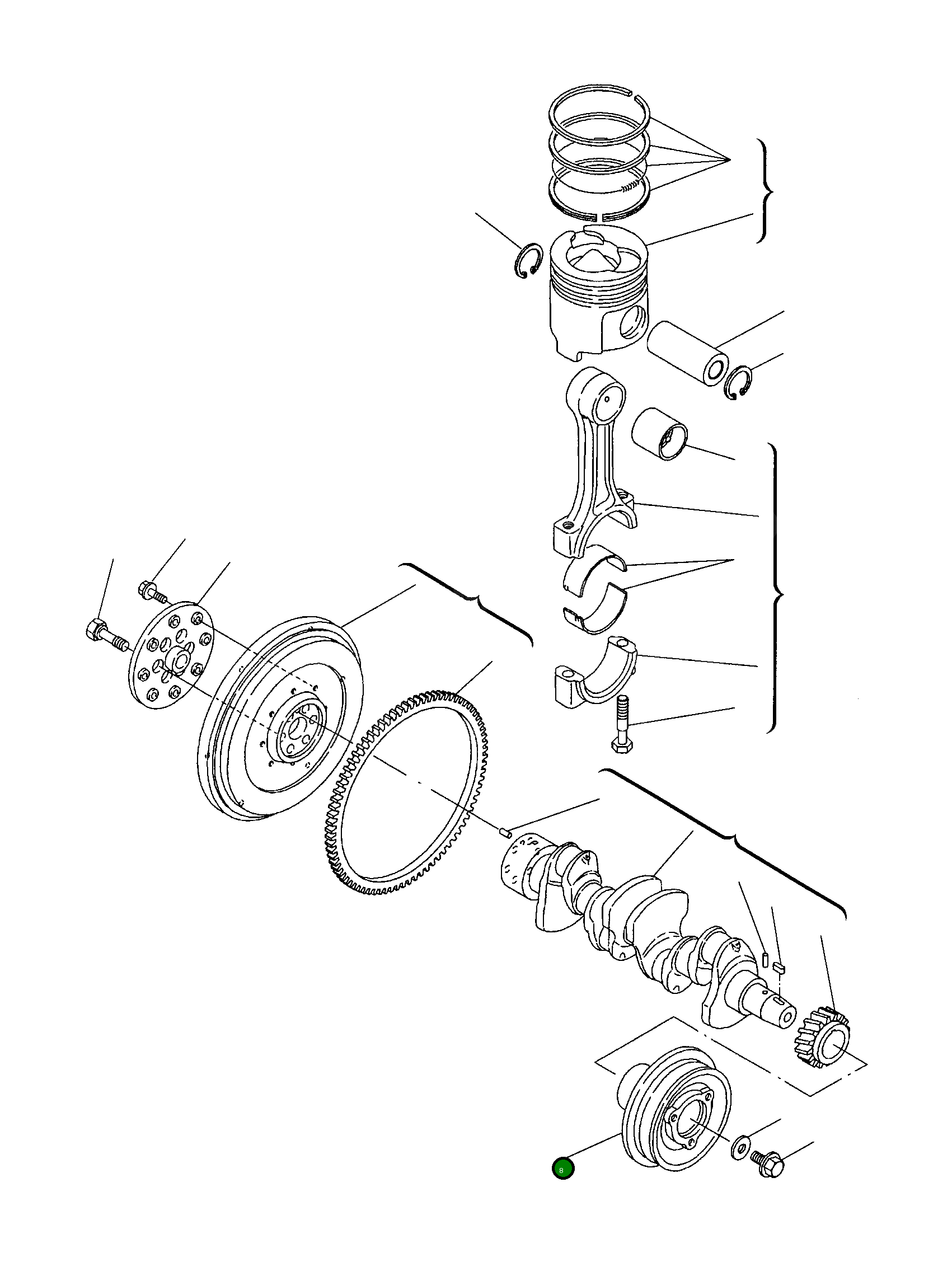 8