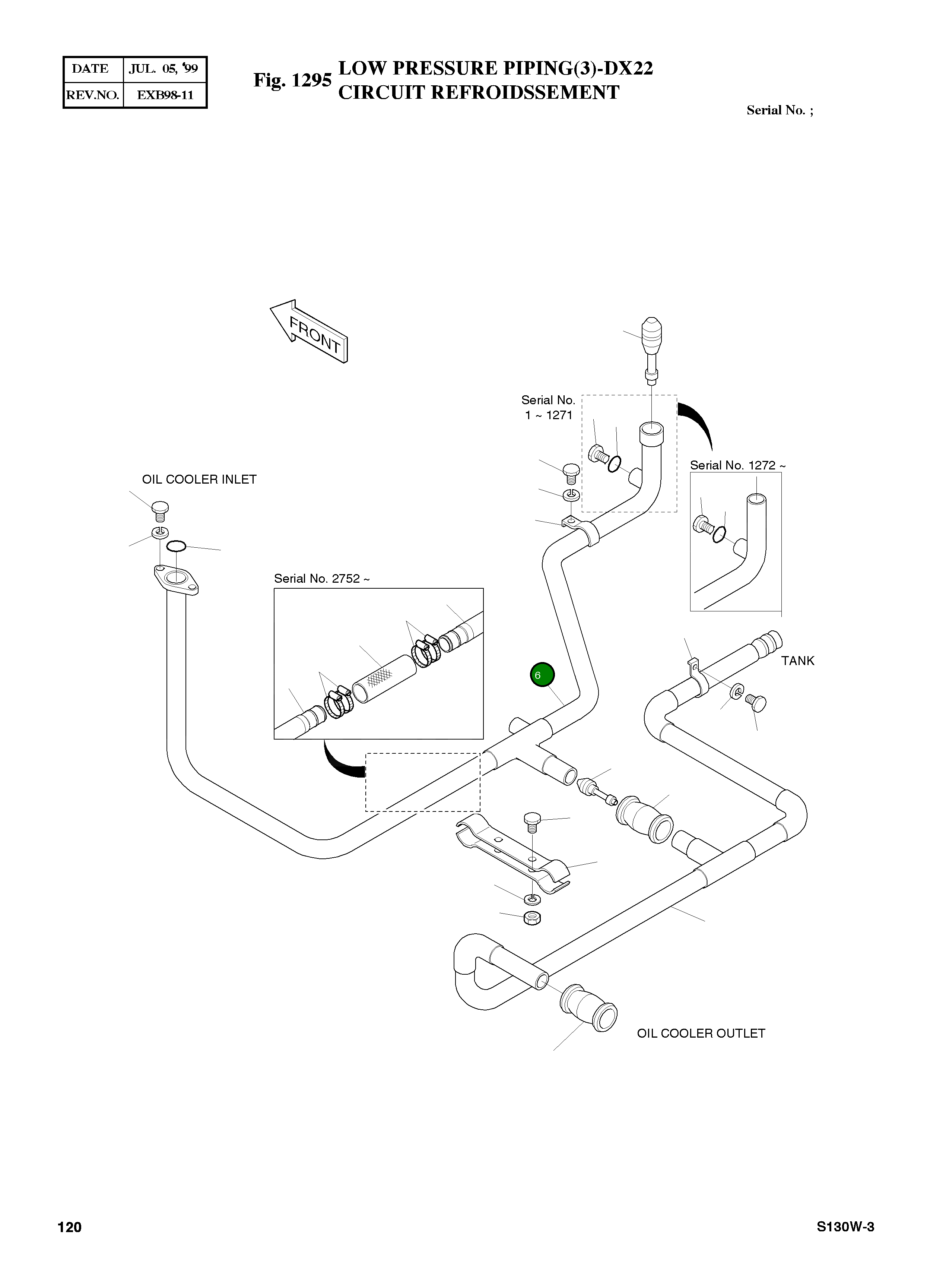 | DATE | JUL. 05, '99 |
|---|---|
| REV.NO. | EXB98-11 |

Fig. 1295 LOW PRESSURE PIPING(3)-DX22
CIRCUIT REFROIDSSEMENT

Serial No. ;

FRONT

Serial No. 1 ~ 1271

Serial No. 1272 ~

OIL COOLER INLET

Serial No. 2752 ~

6

TANK

OIL COOLER OUTLET

120

S130W-3