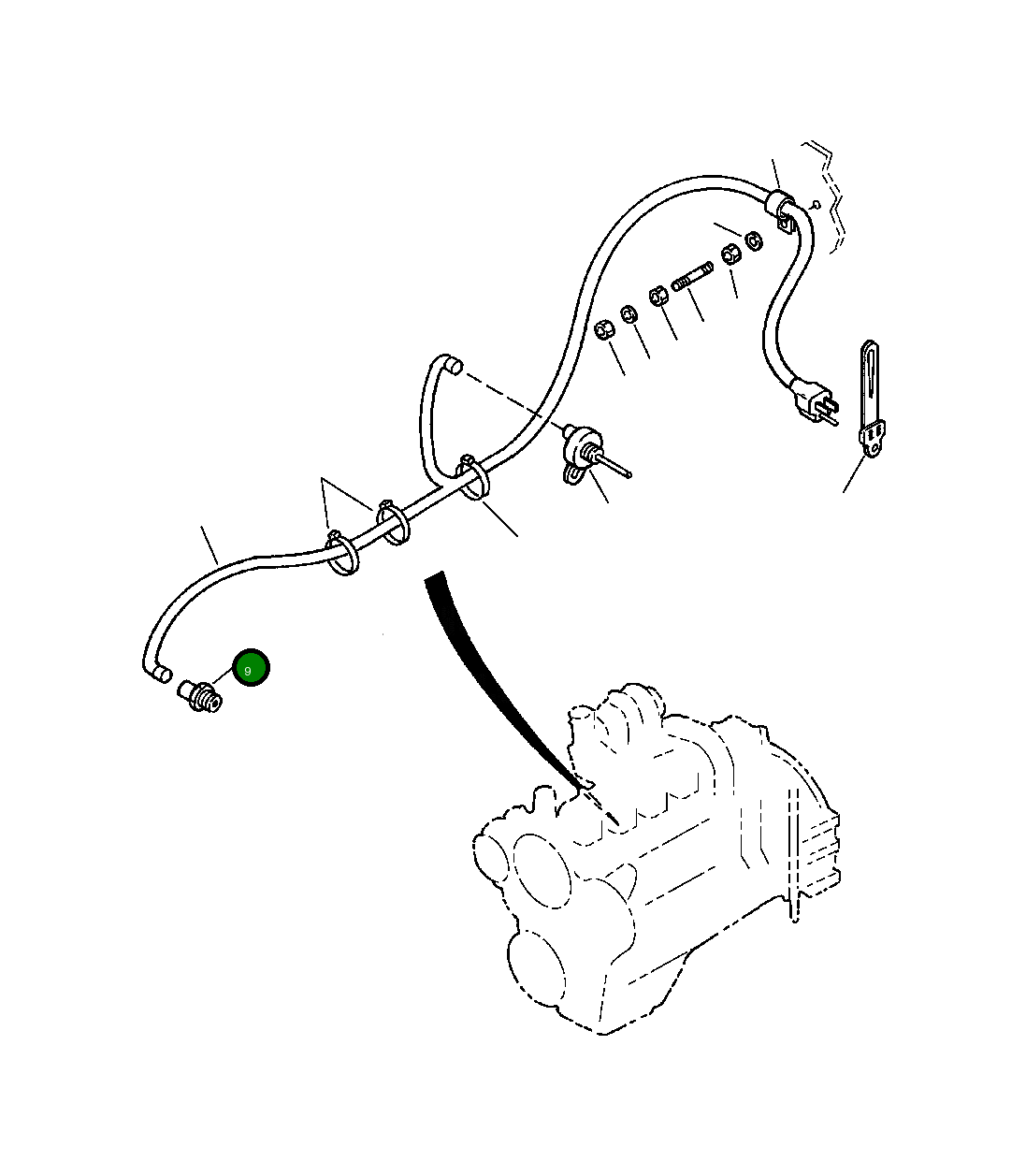 9