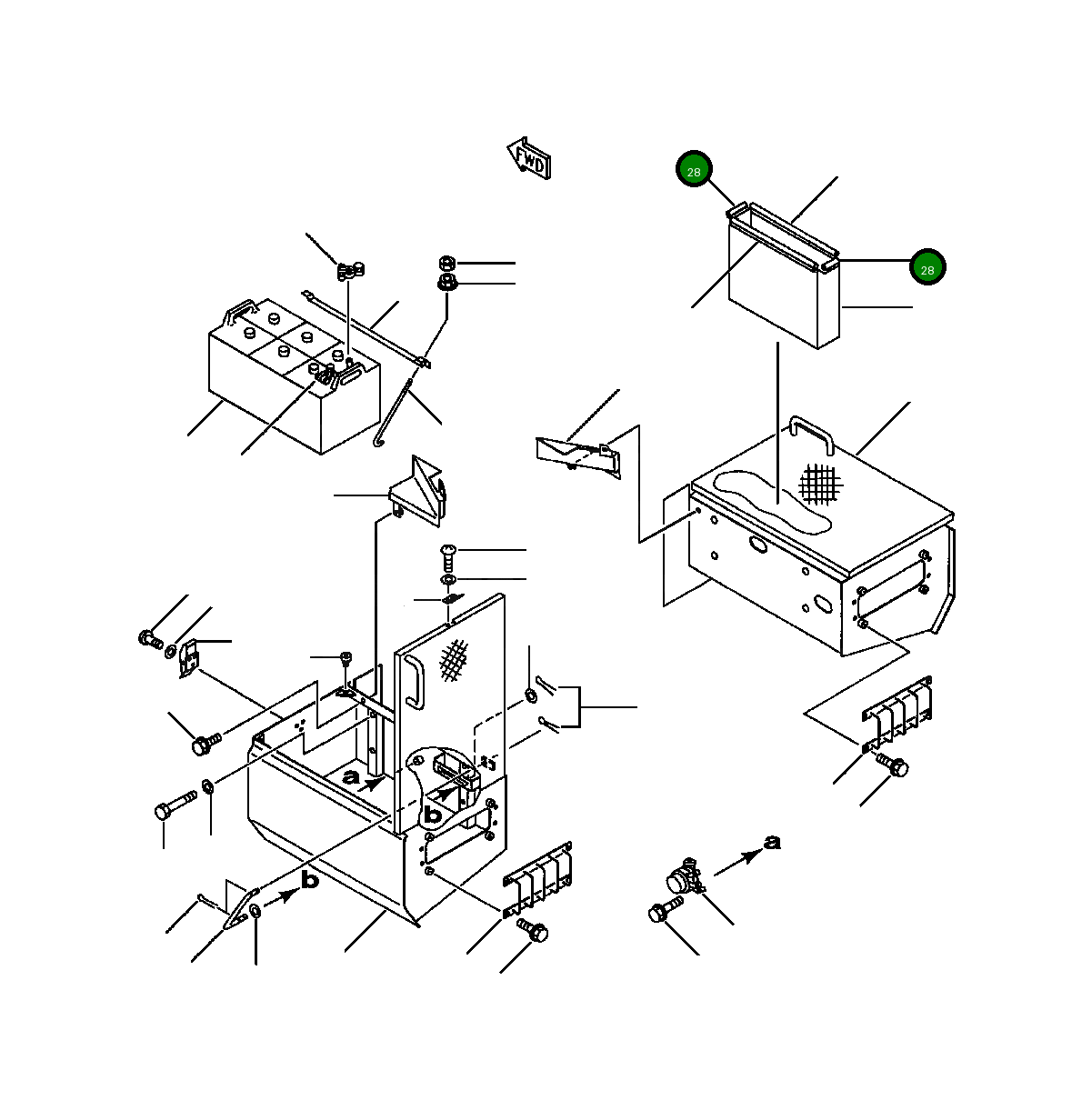 FWD
28
28
a
b
b
a