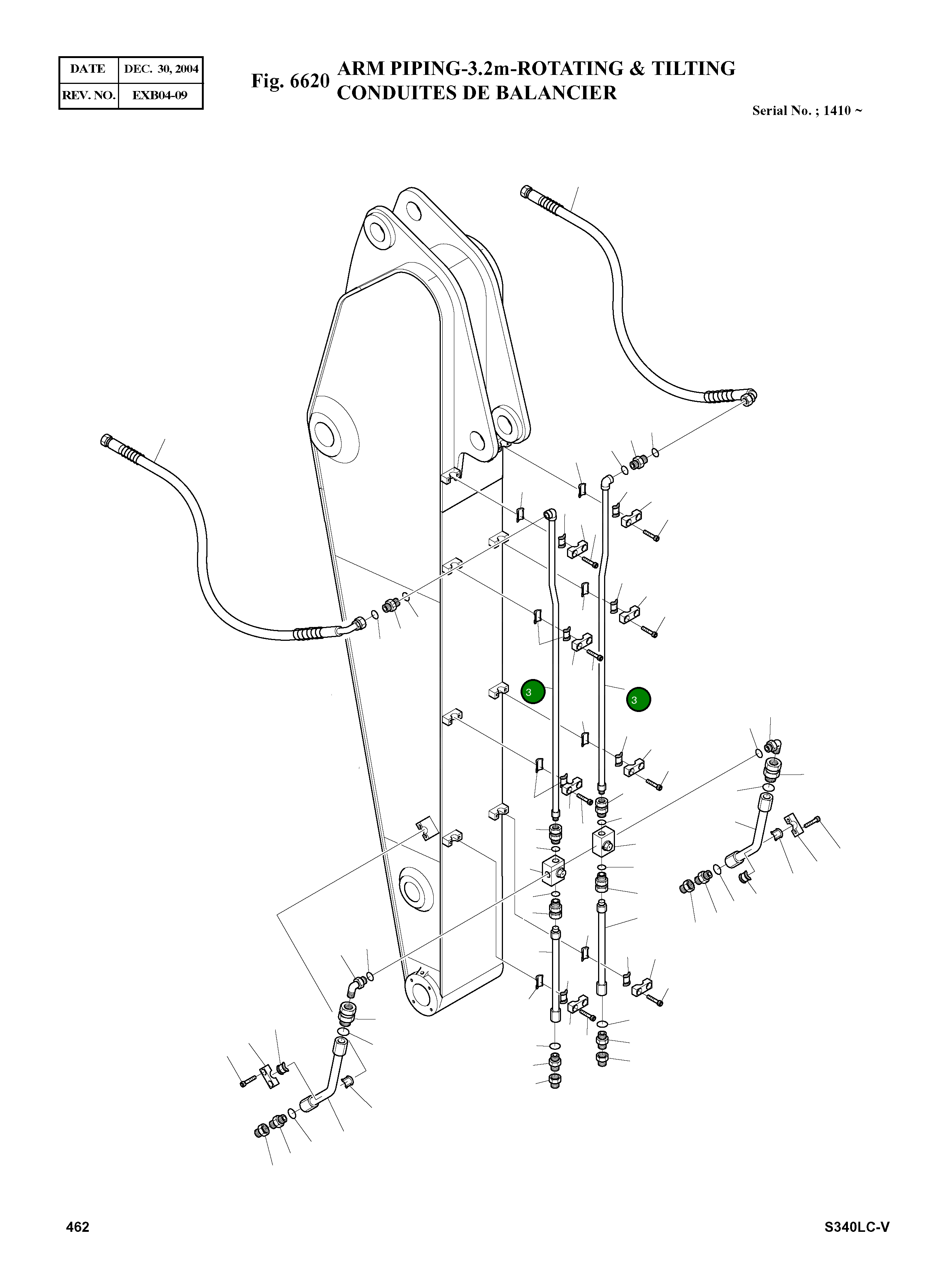 | DATE | DEC. 30, 2004 |
|---|---|
| REV. NO. | EXB04-09 |

Fig. 6620 ARM PIPING-3.2m-ROTATING & TILTING
CONDUITES DE BALANCIER

Serial No. ; 1410 ~

3

3

462

S340LC-V