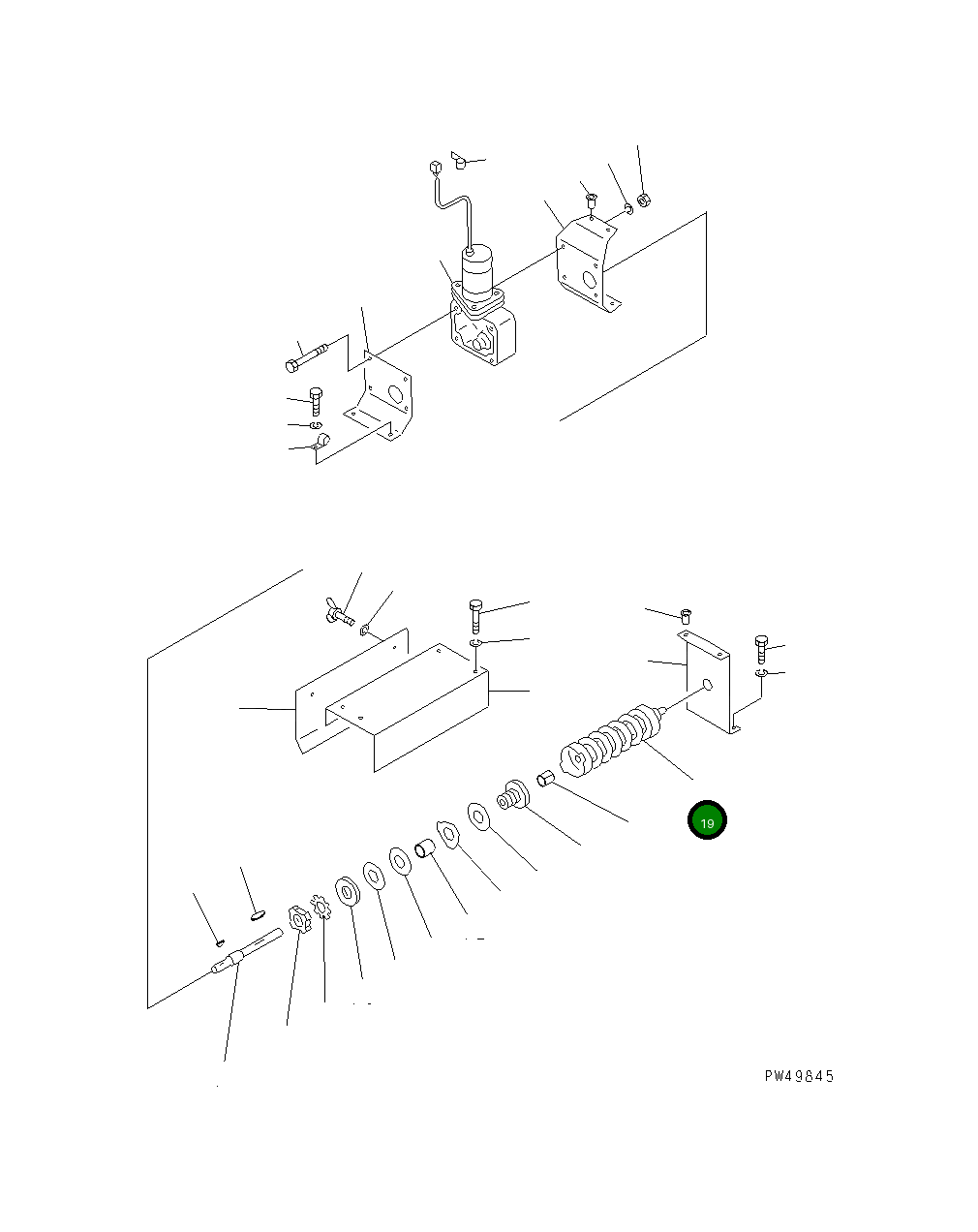 19

PW49845