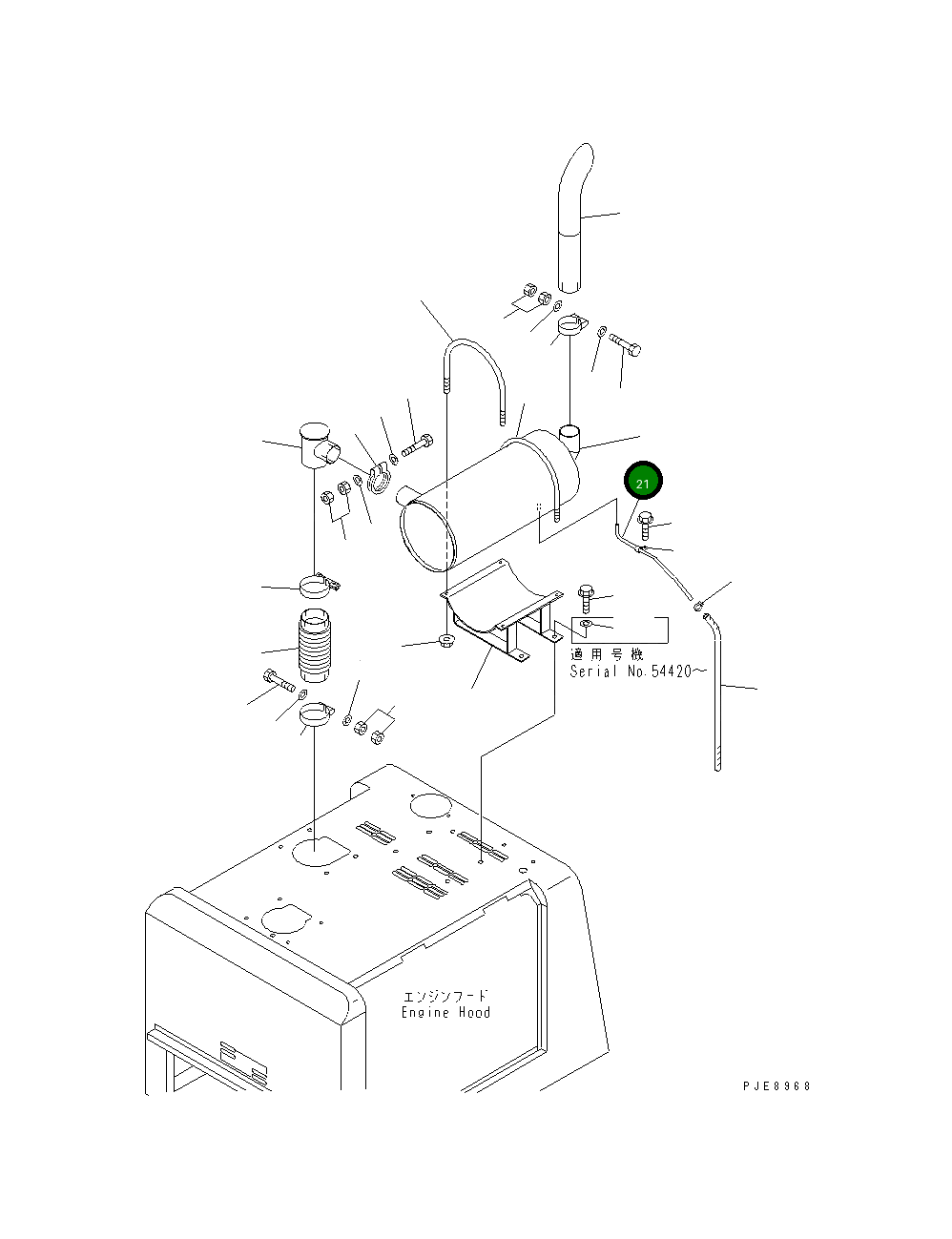 21

適用号機
Serial No.54420～

エンジンフード
Engine Hood

PJE8968