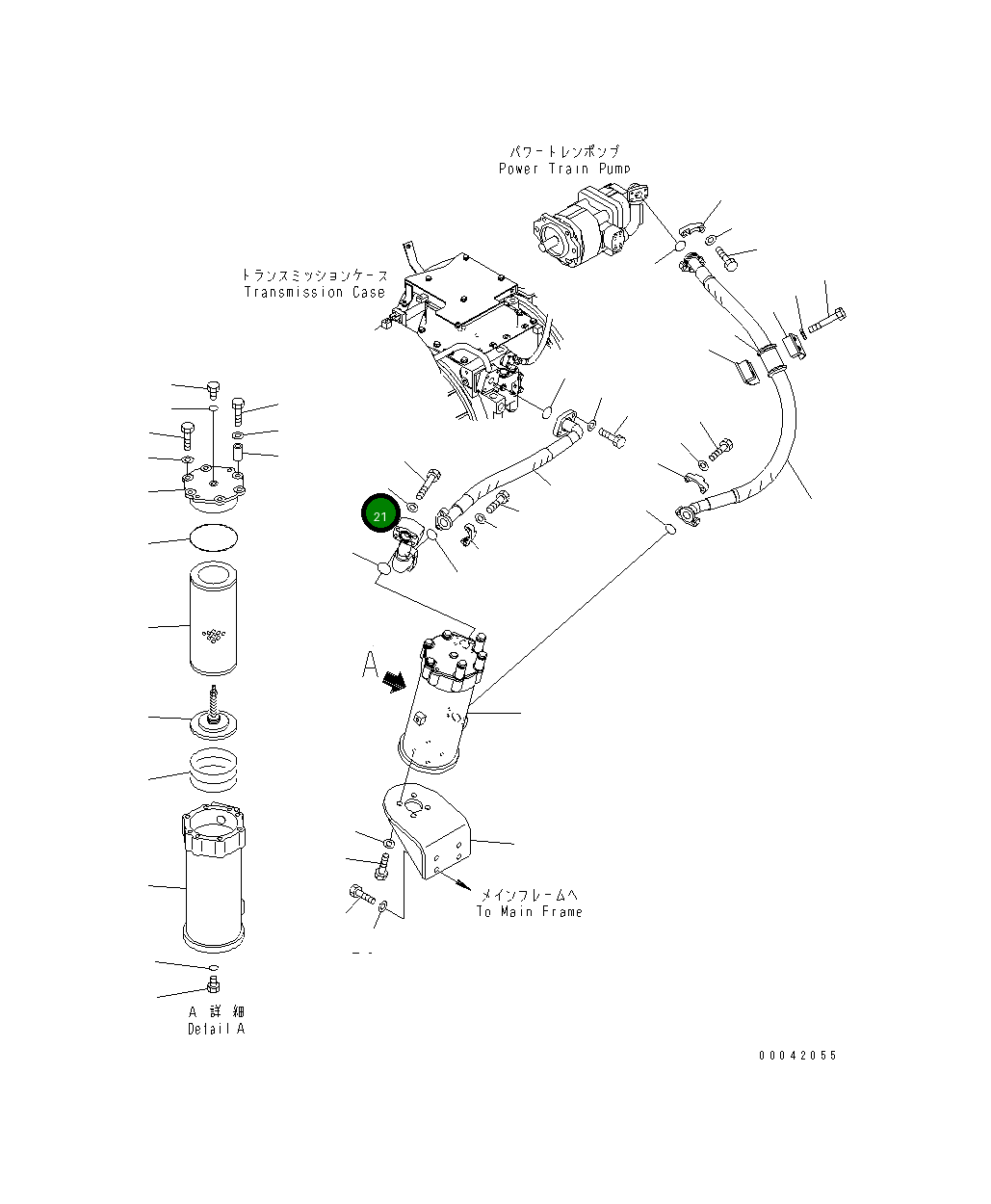 パワートレンポンプ
Power Train Pump

トランスミッションケース
Transmission Case

21

A

メインフレームへ
To Main Frame

A 詳細
Detail A

00042055