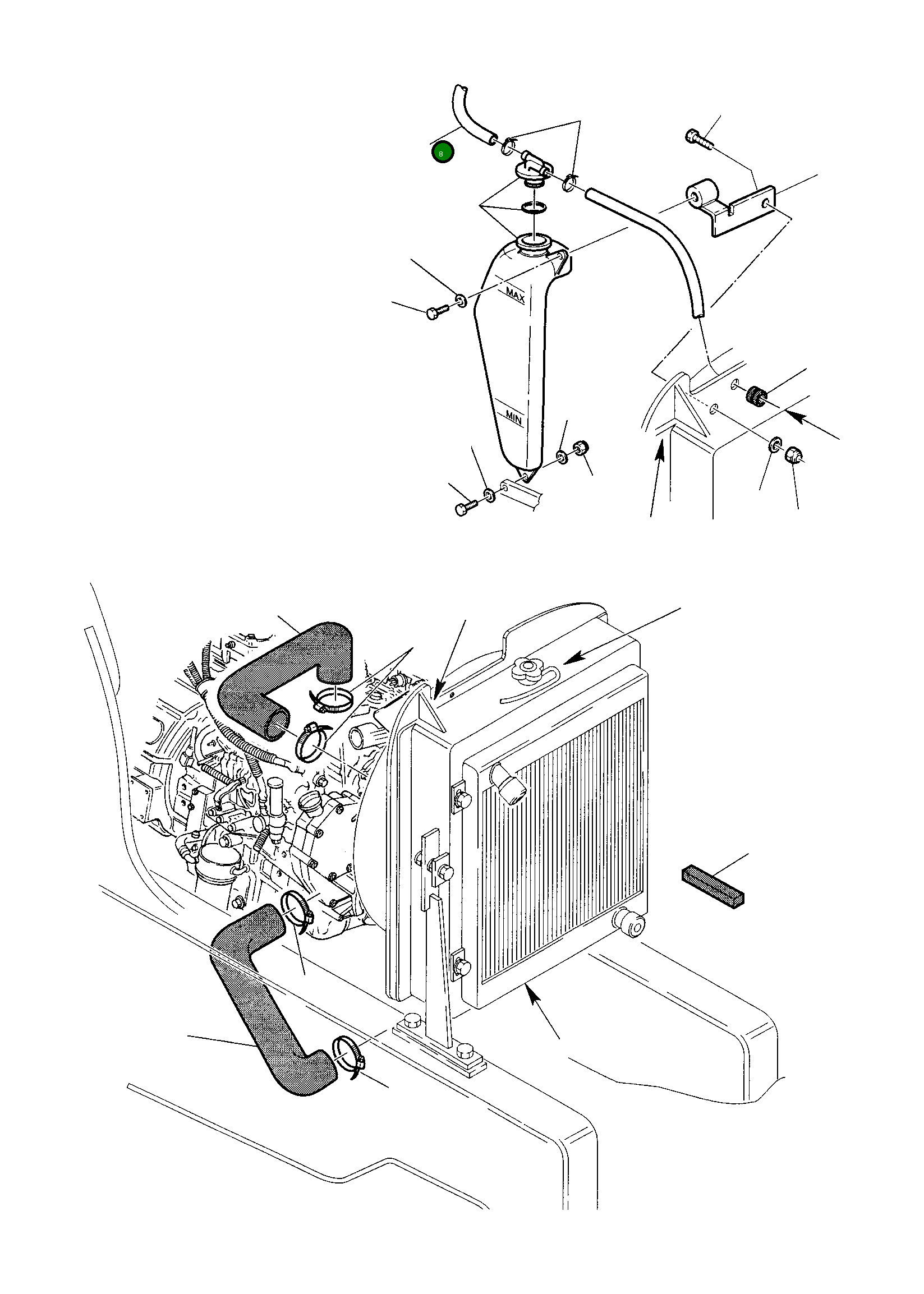 8

MAX

MIN