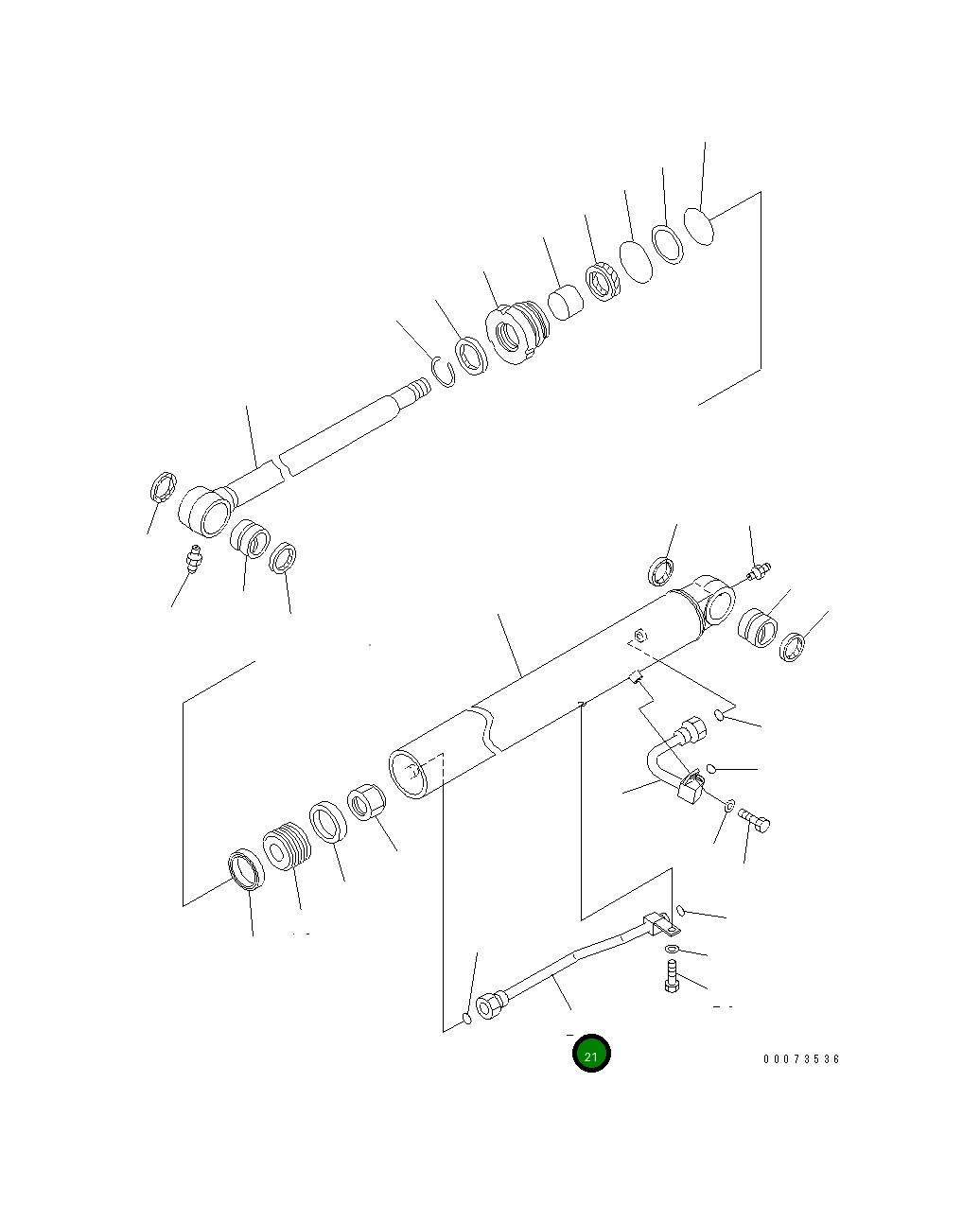 21

00073536