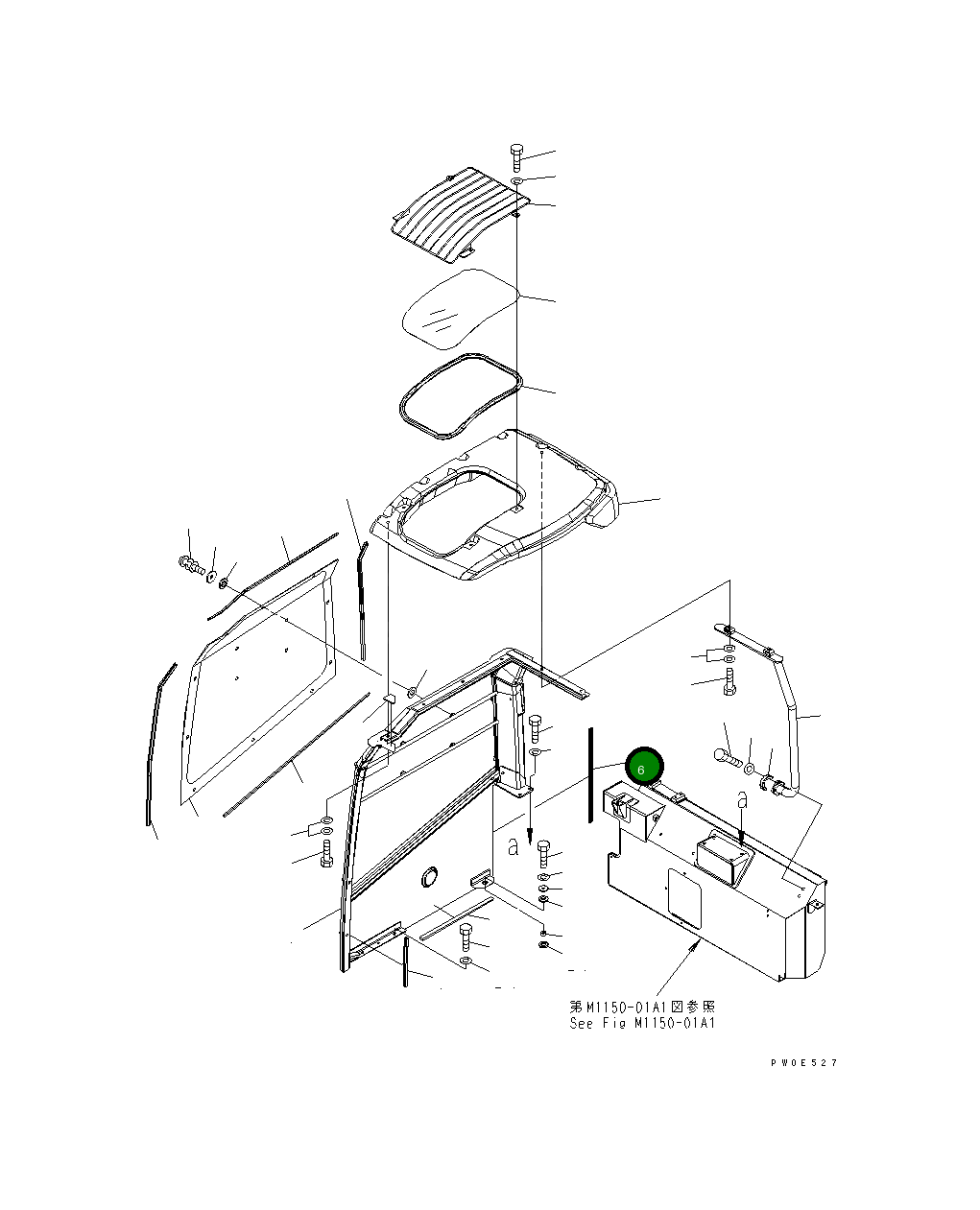 6

a

a

第M1150-01A1図参照
See Fig M1150-01A1

PW0E527