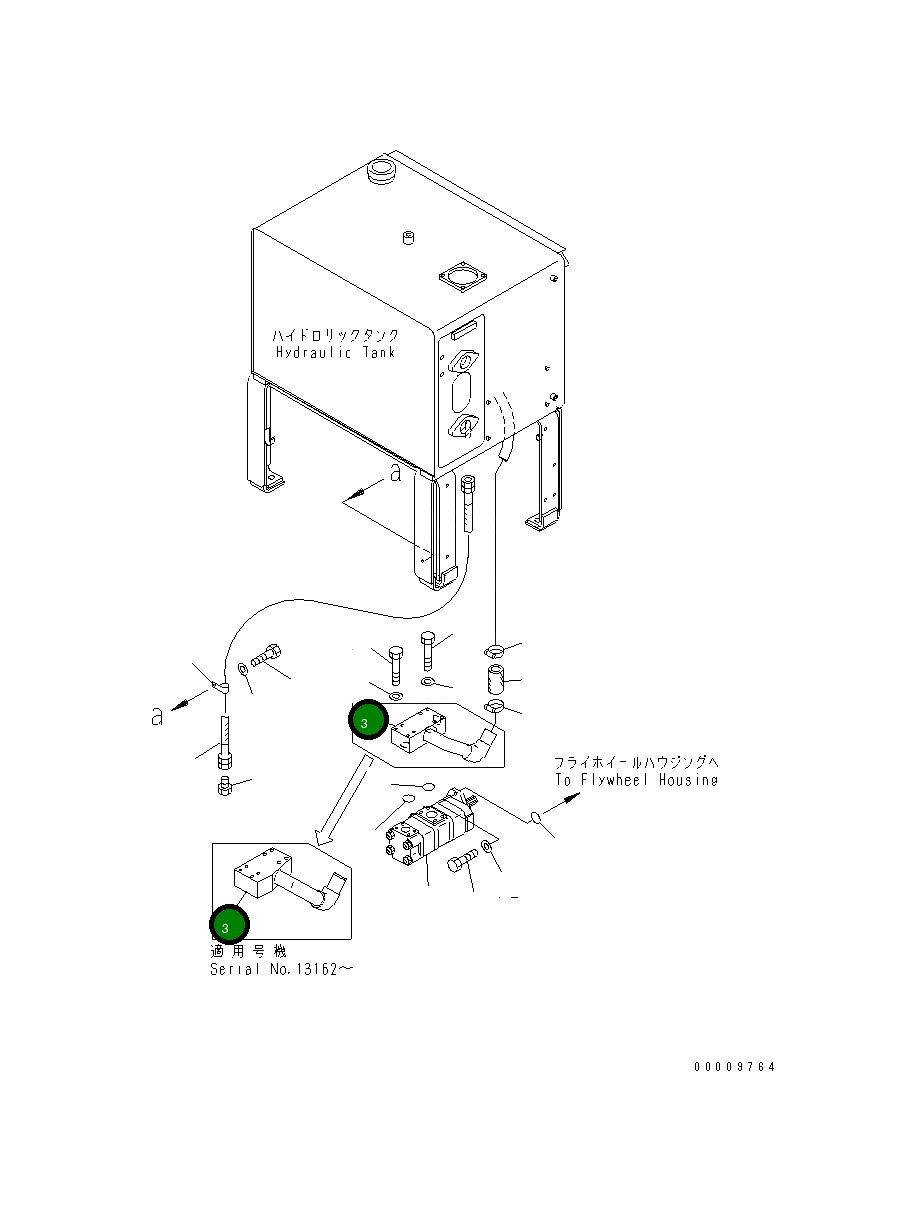 ハイドロリックタンク
Hydraulic Tank

a

a

3

フライホイールハウジングへ
To Flywheel Housing

3
適用号機
Serial No.13162～

00009764