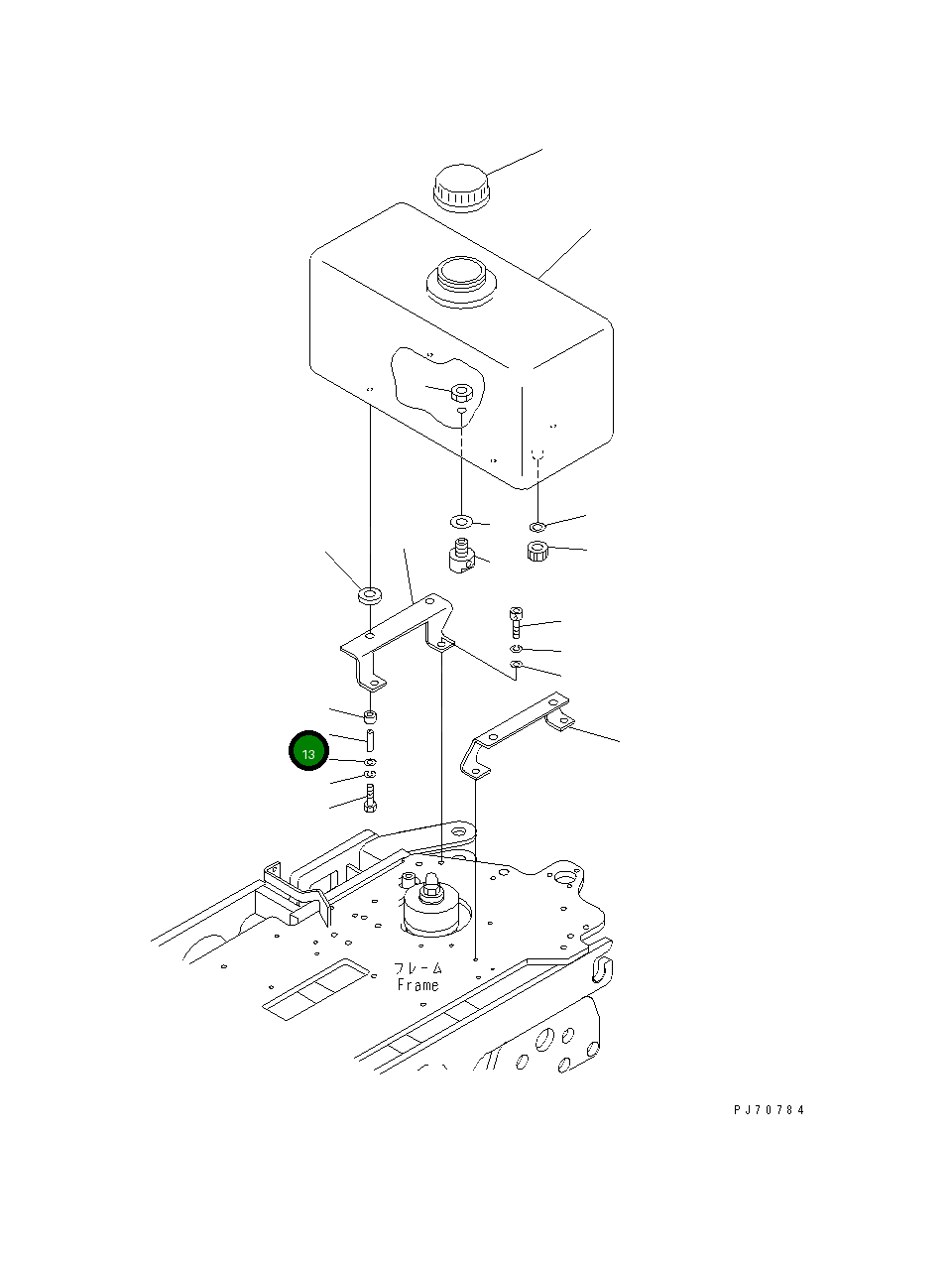 13

フレーム
Frame

PJ70784