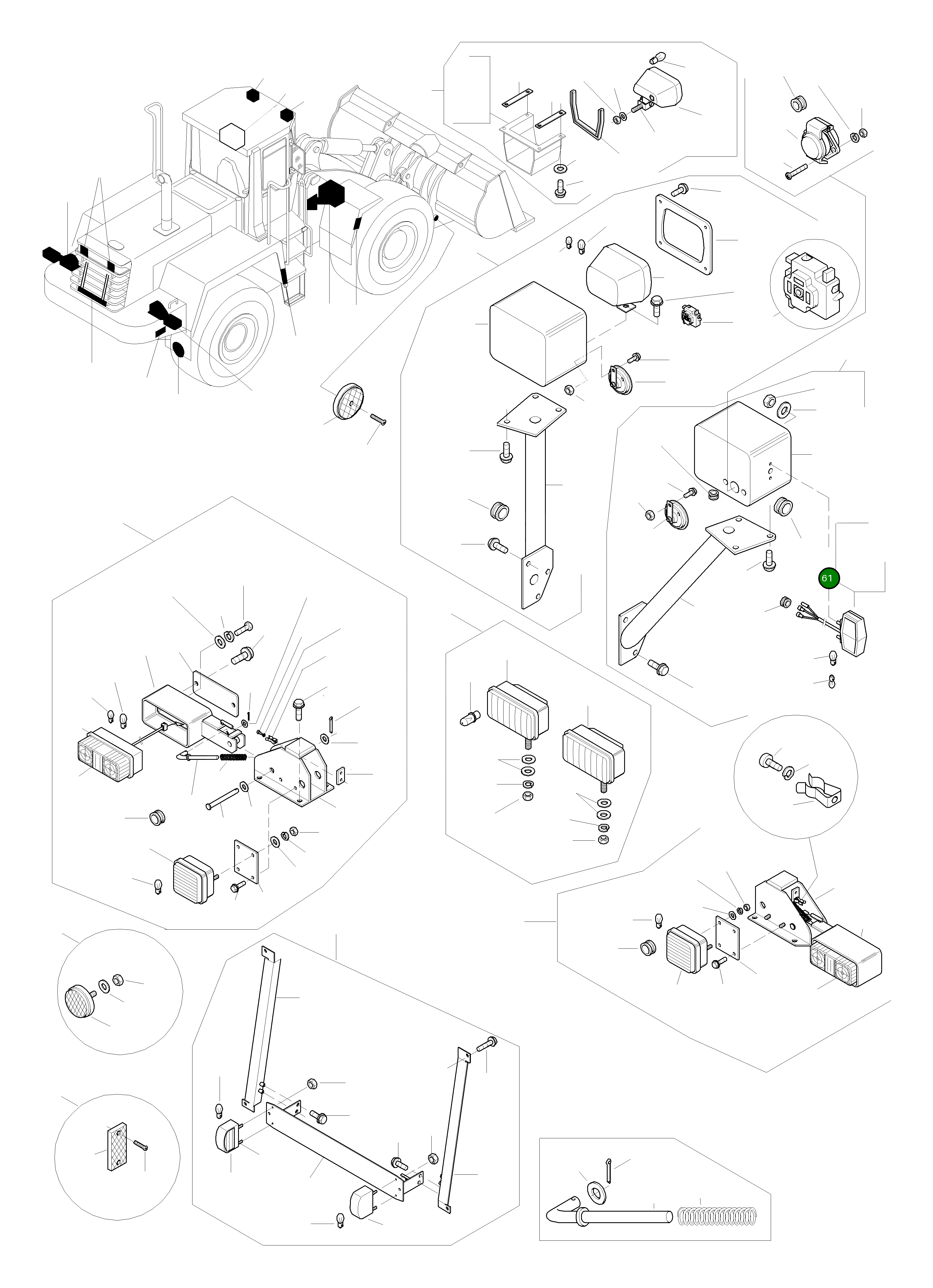 61