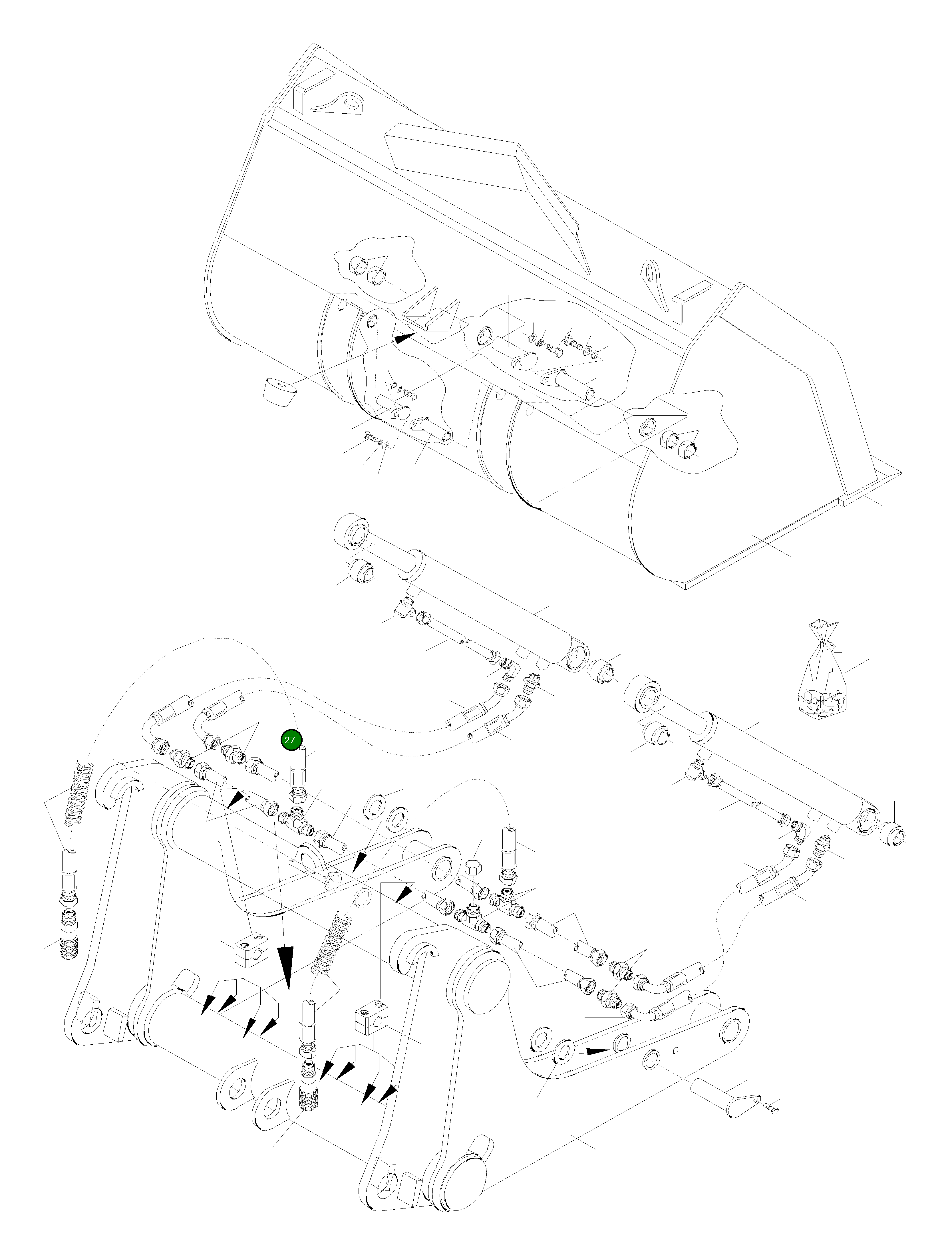 27