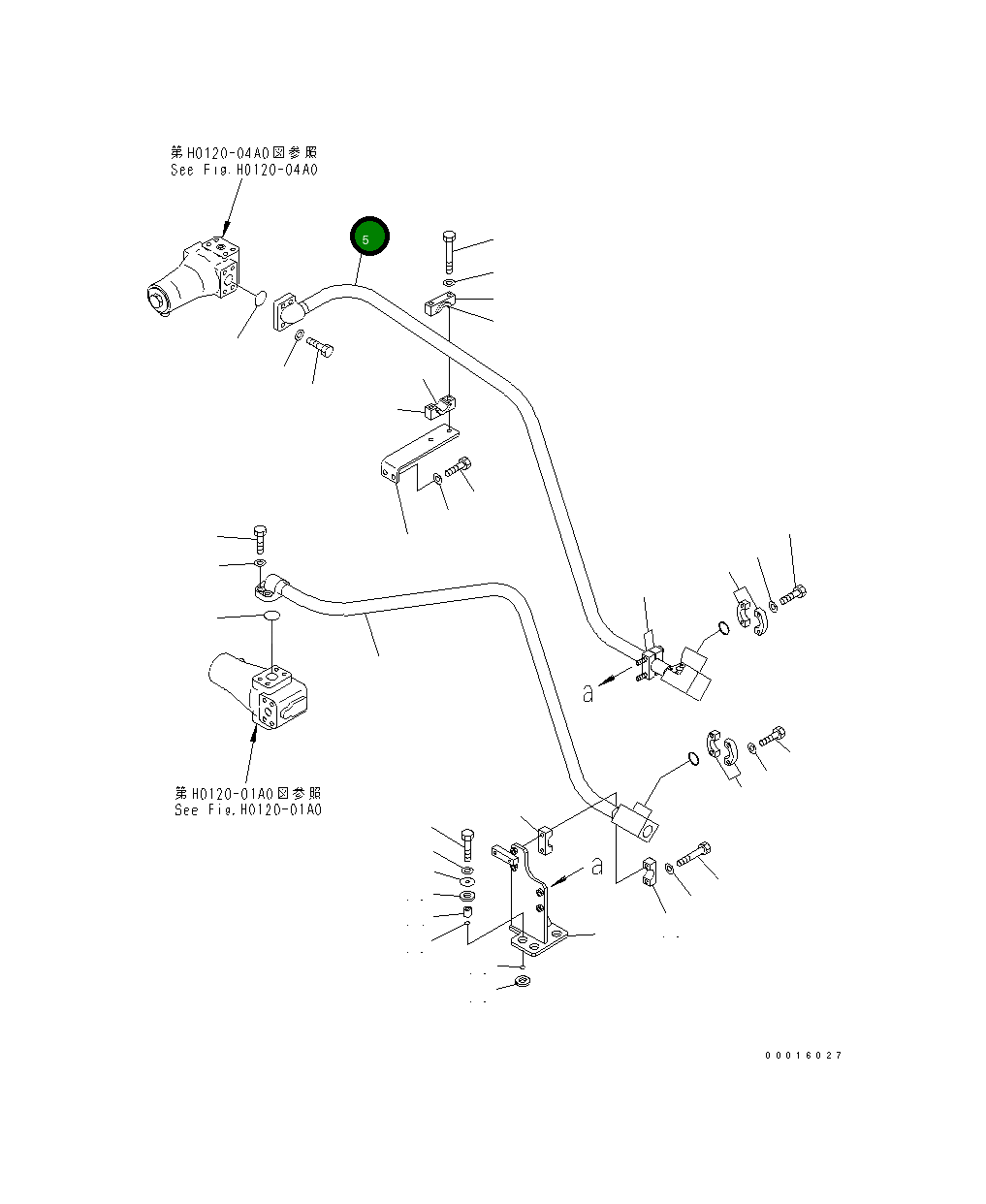 第H0120-04A0図参照
See Fig.H0120-04A0

5

a

第H0120-01A0図参照
See Fig.H0120-01A0

a

00016027