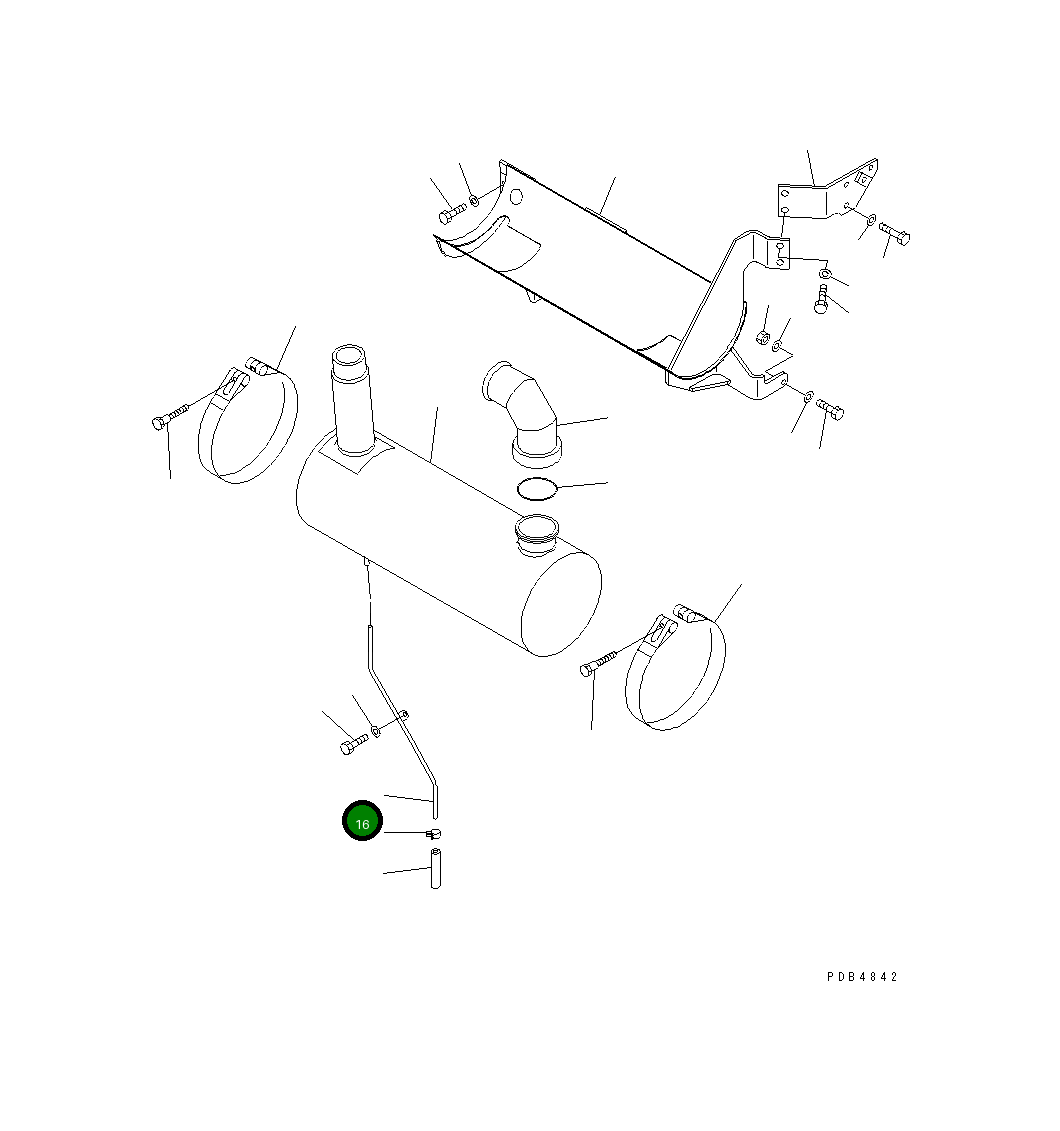 16

PDB4842